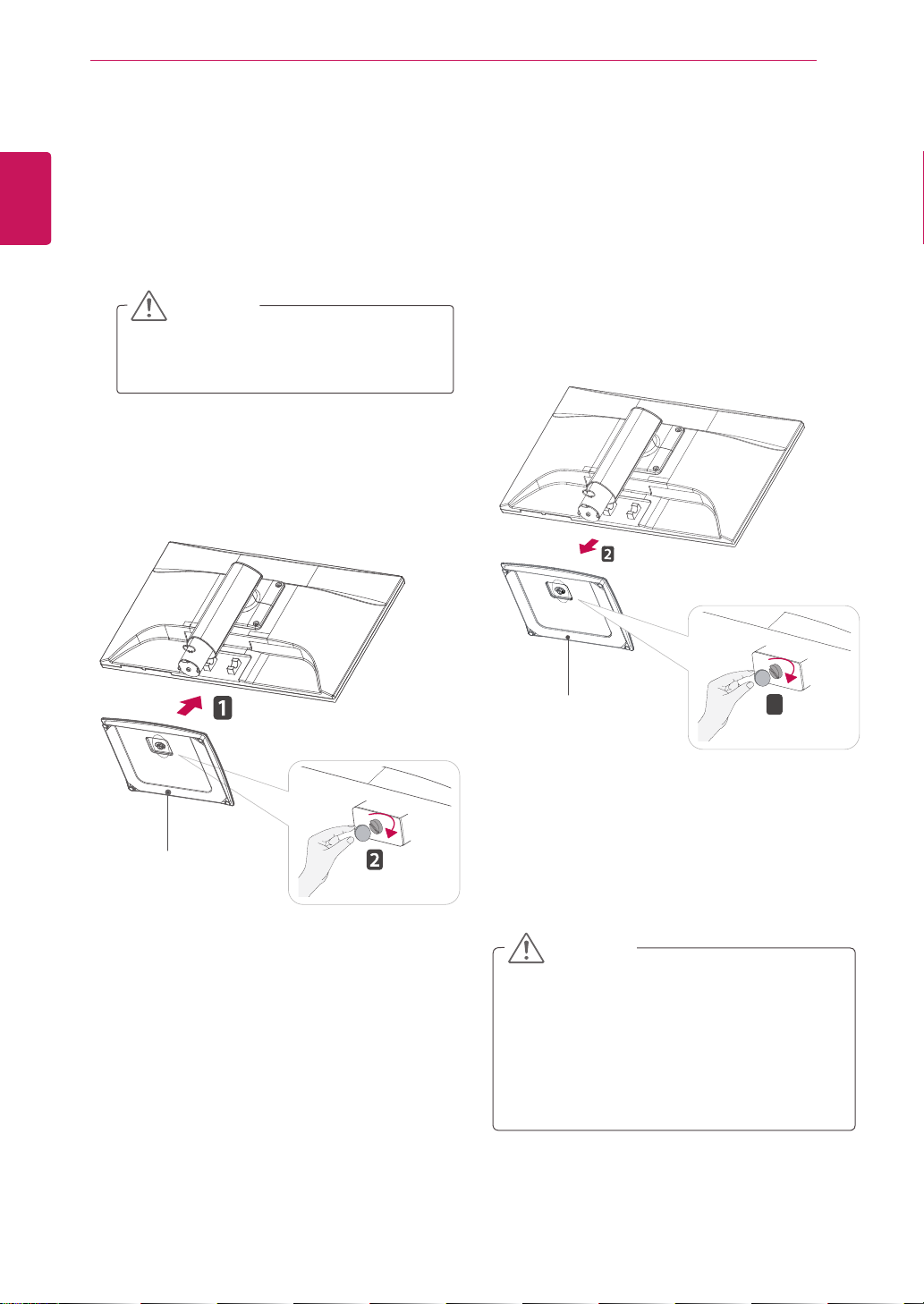 1

2

2