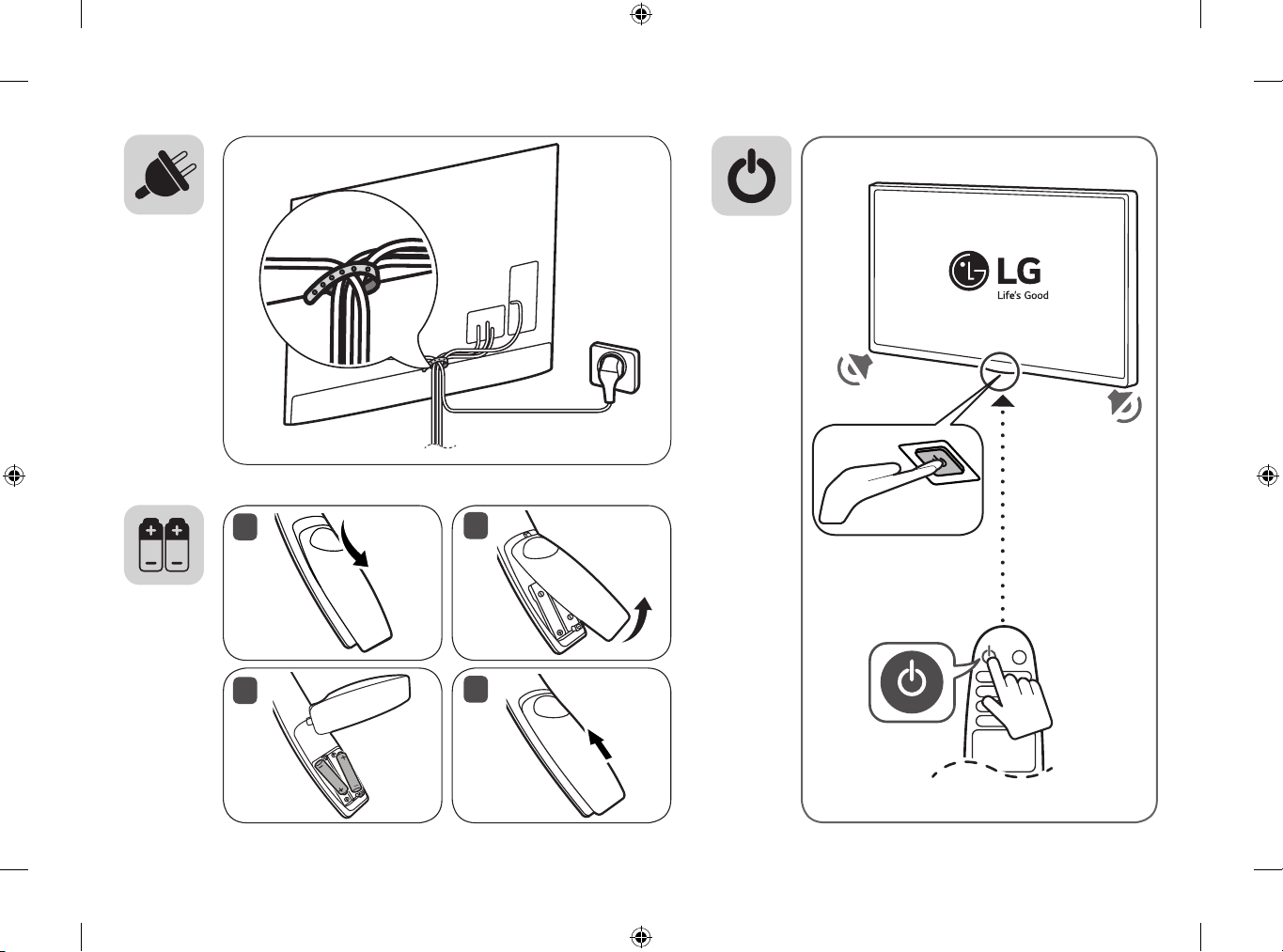 LG
Life's Good