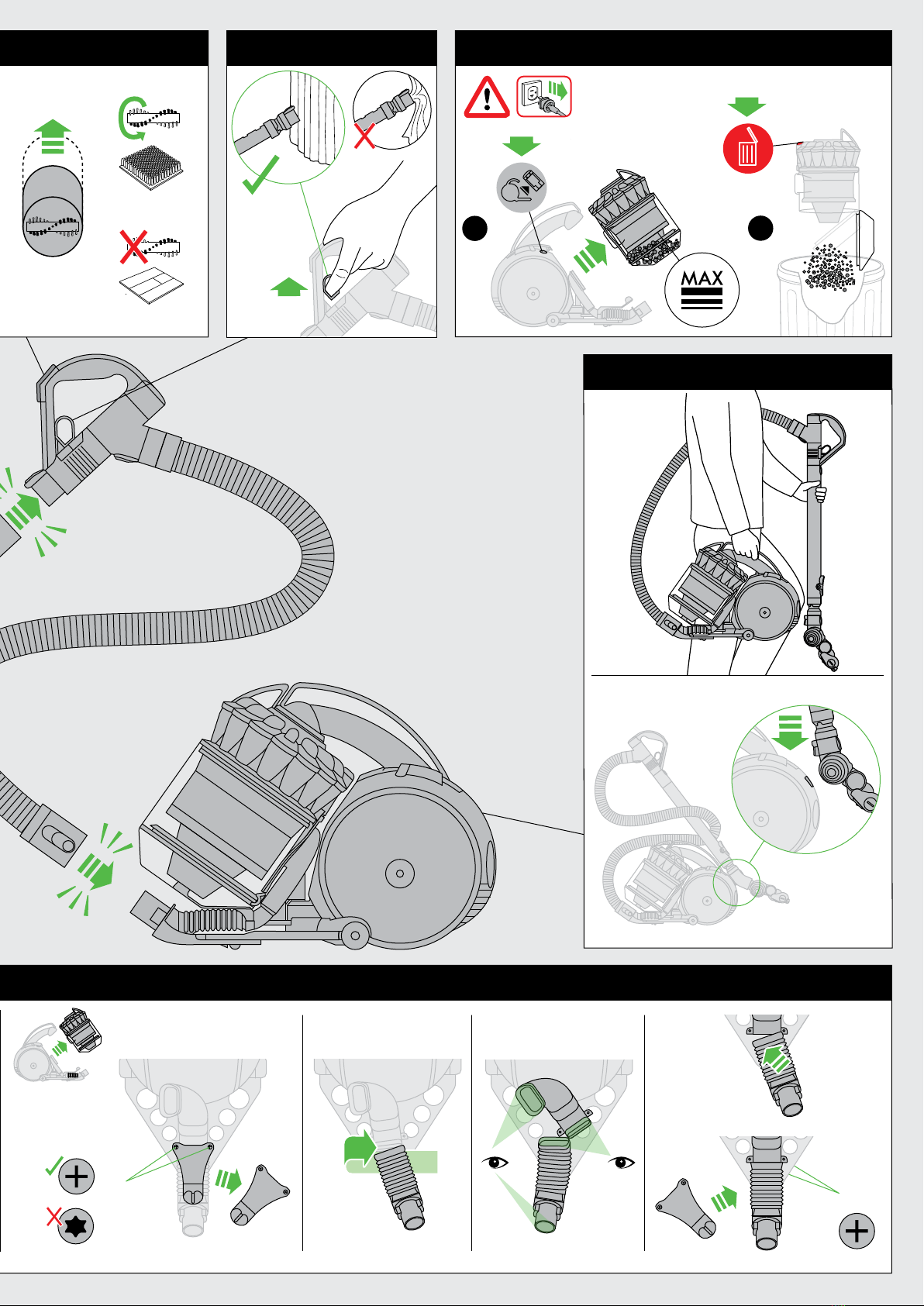 MAX