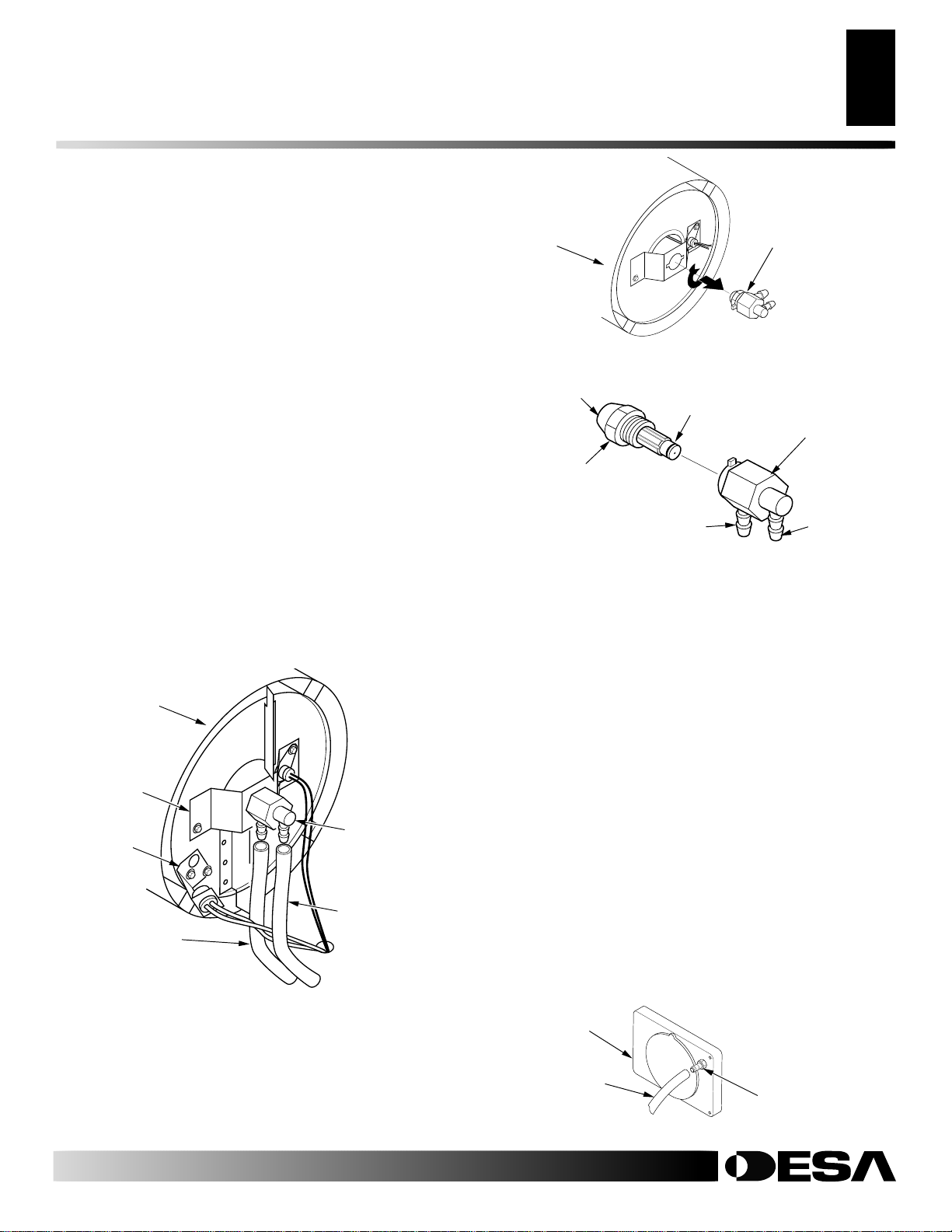 DESA