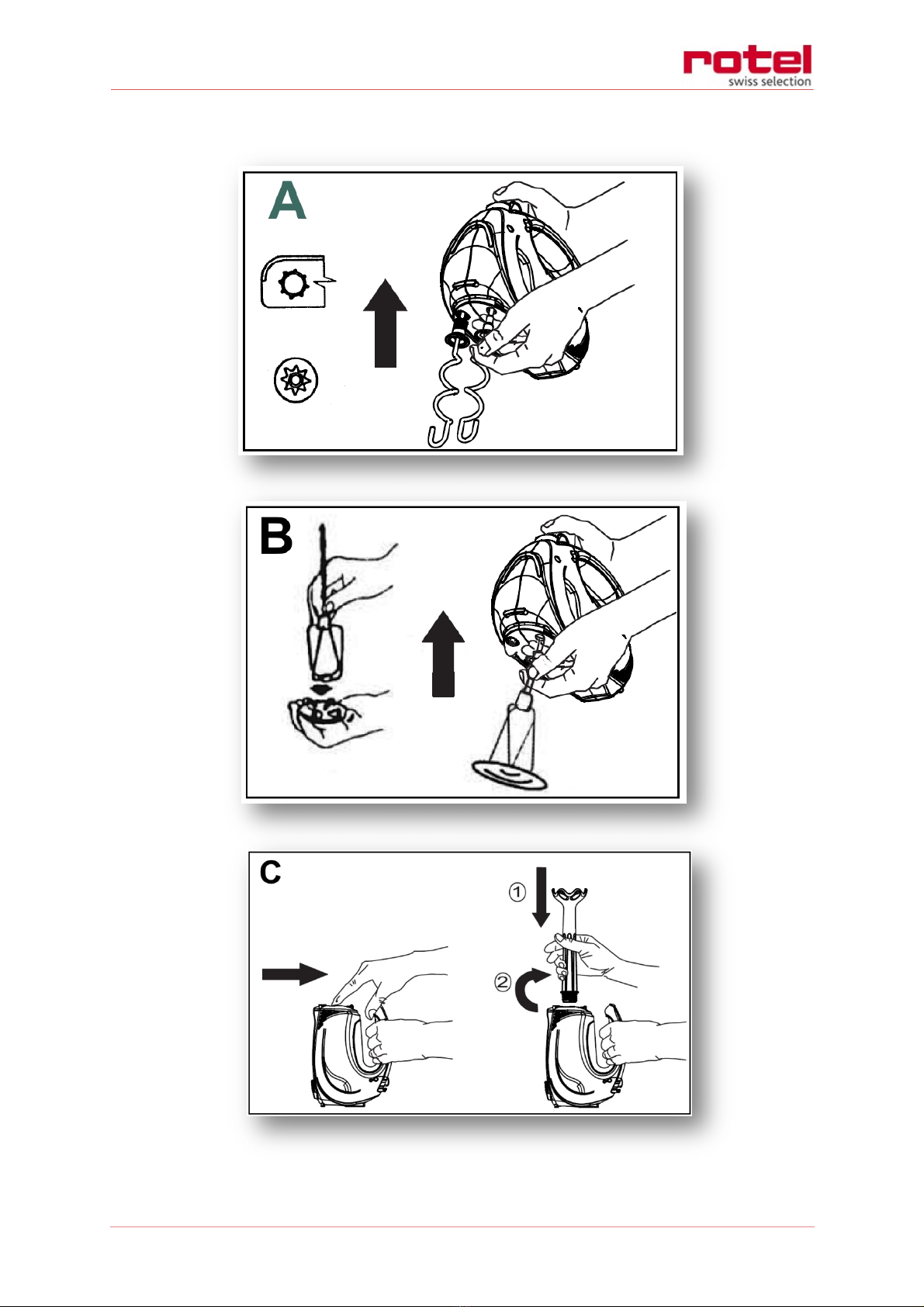 rotel
swiss selection

A

B

C

①

②