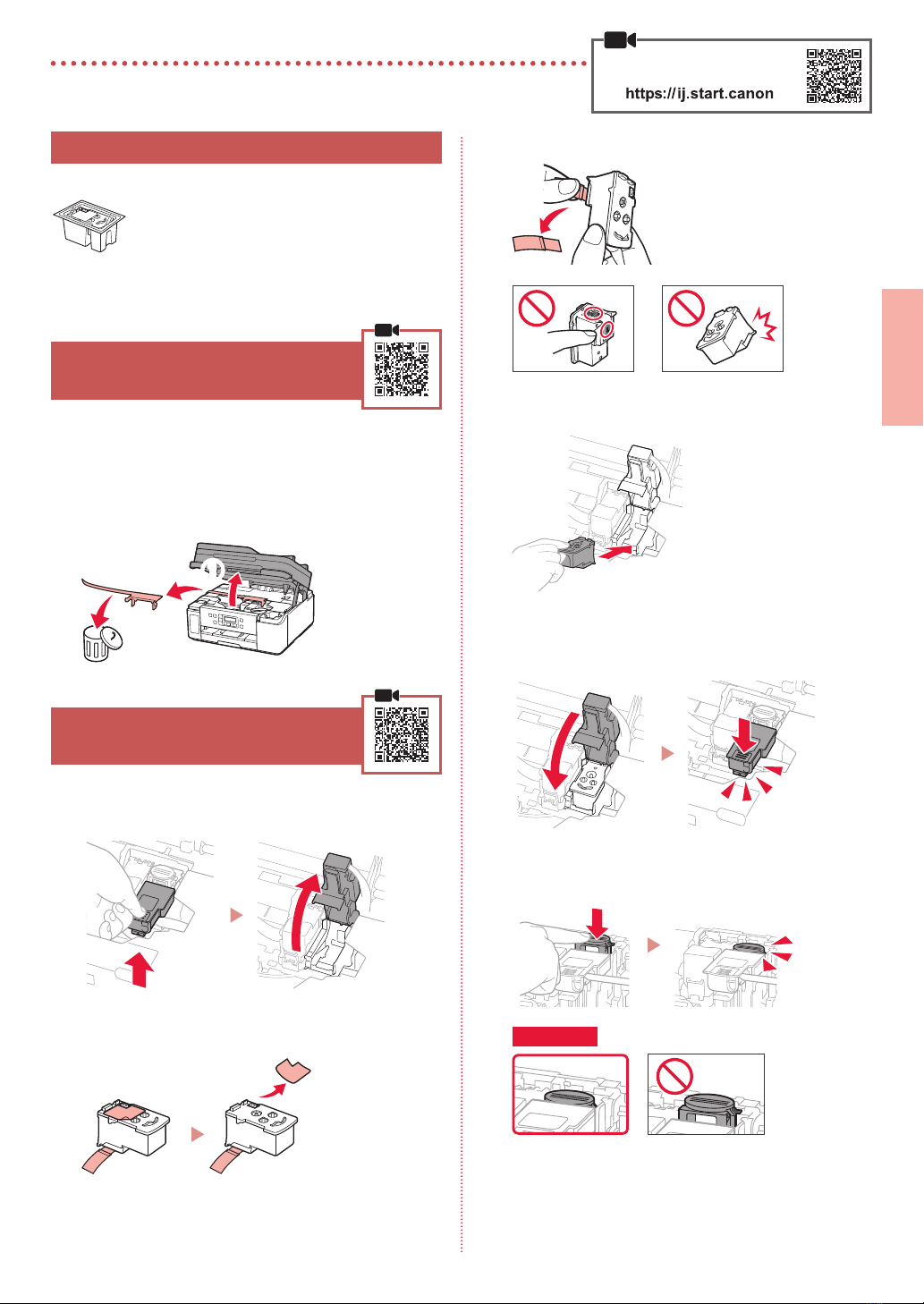 https://ij.start.canon