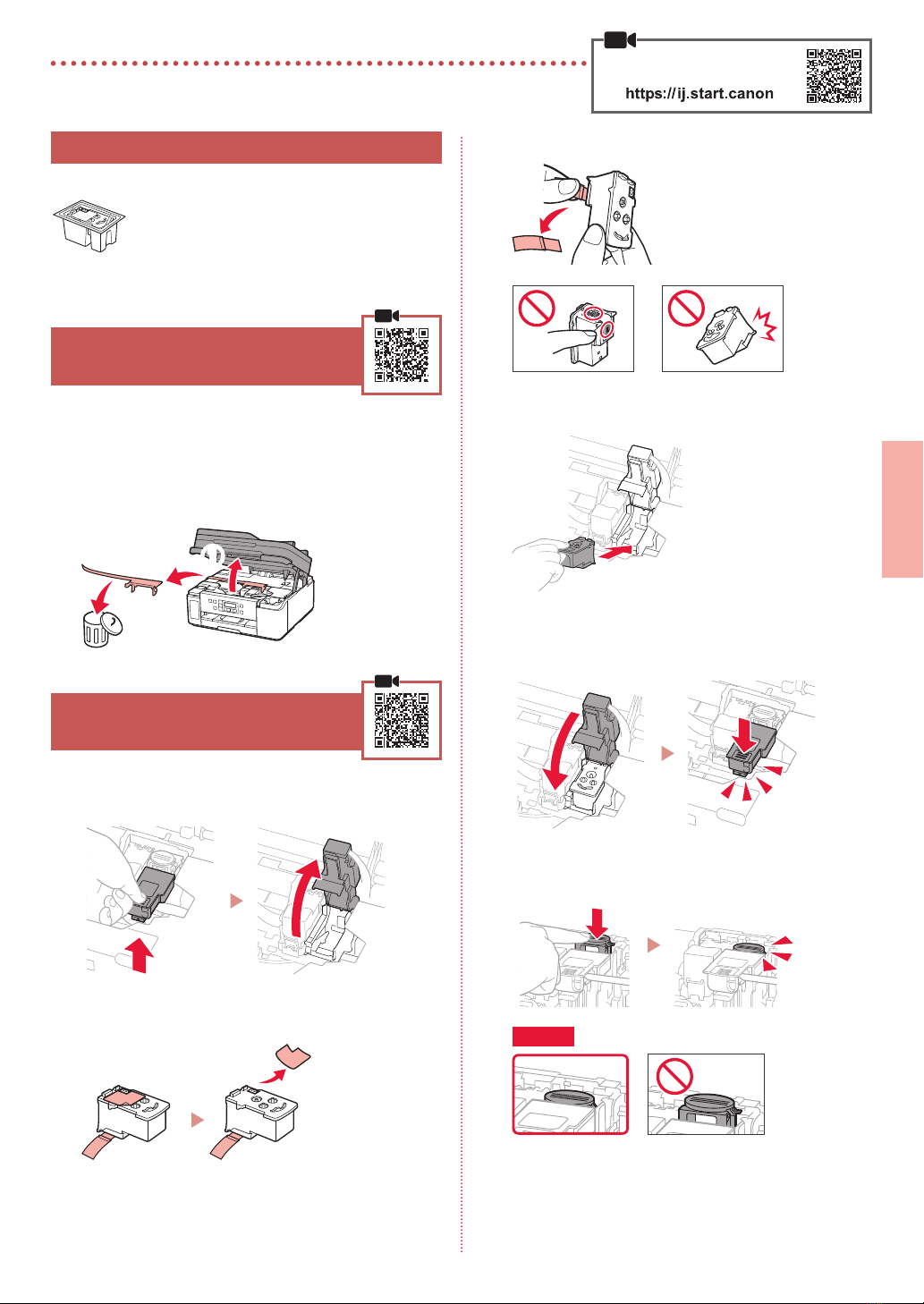 https://ij.start.canon