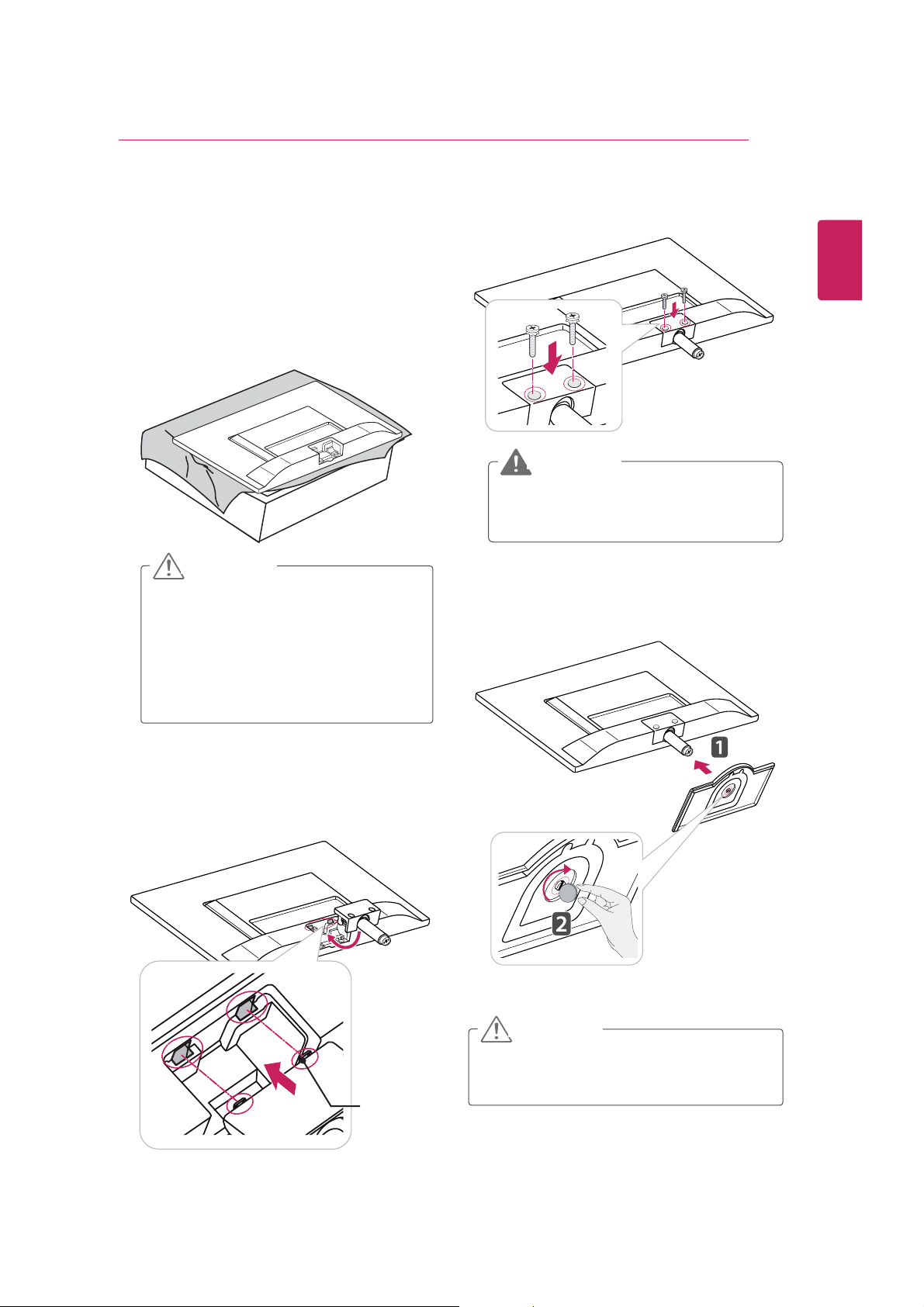 1
2