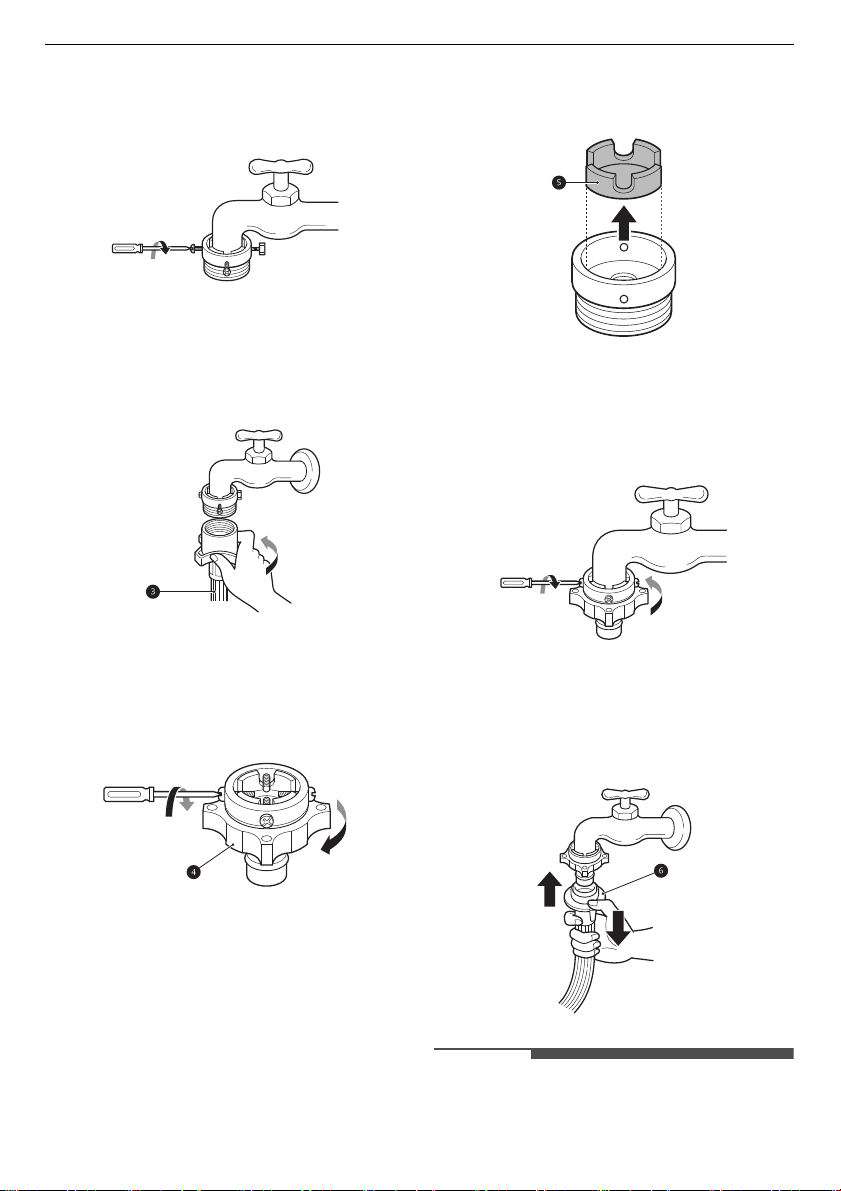 5

3

4

6