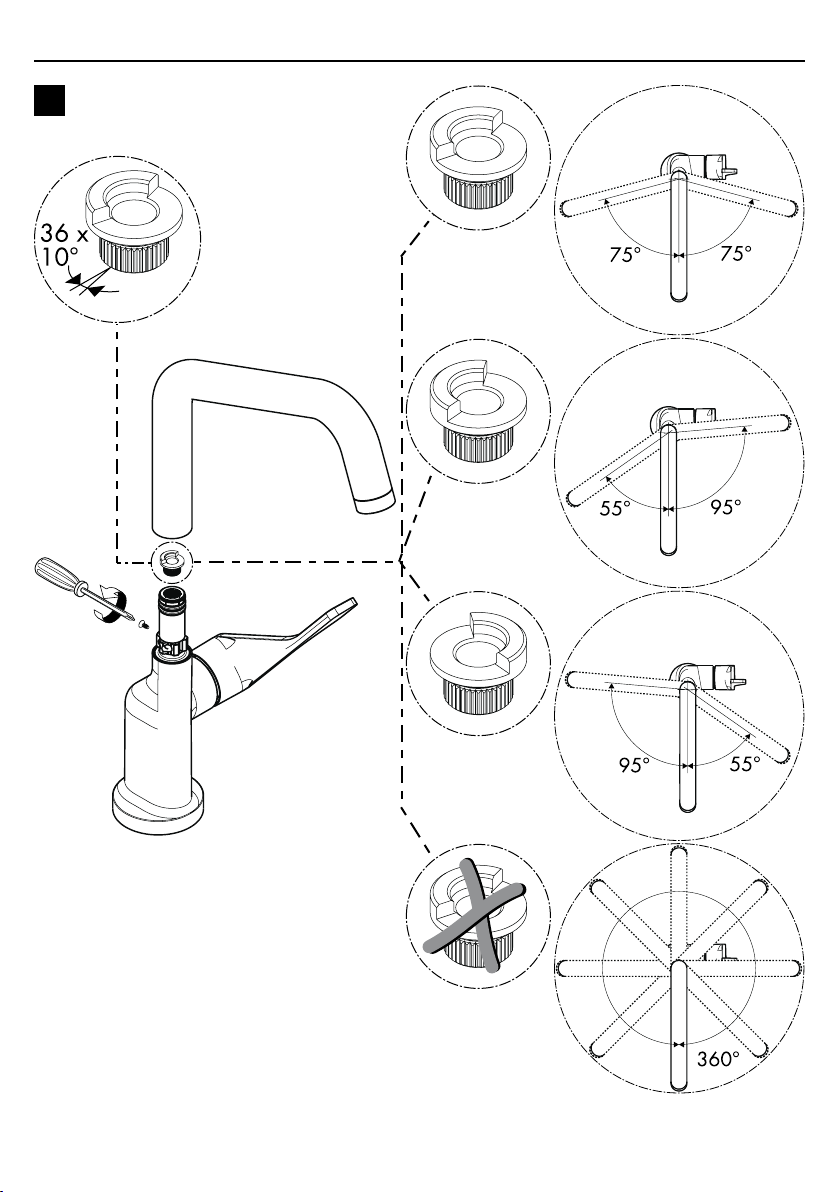 36 x
10°

75°
75°

55°
95°

95°
55°

360°