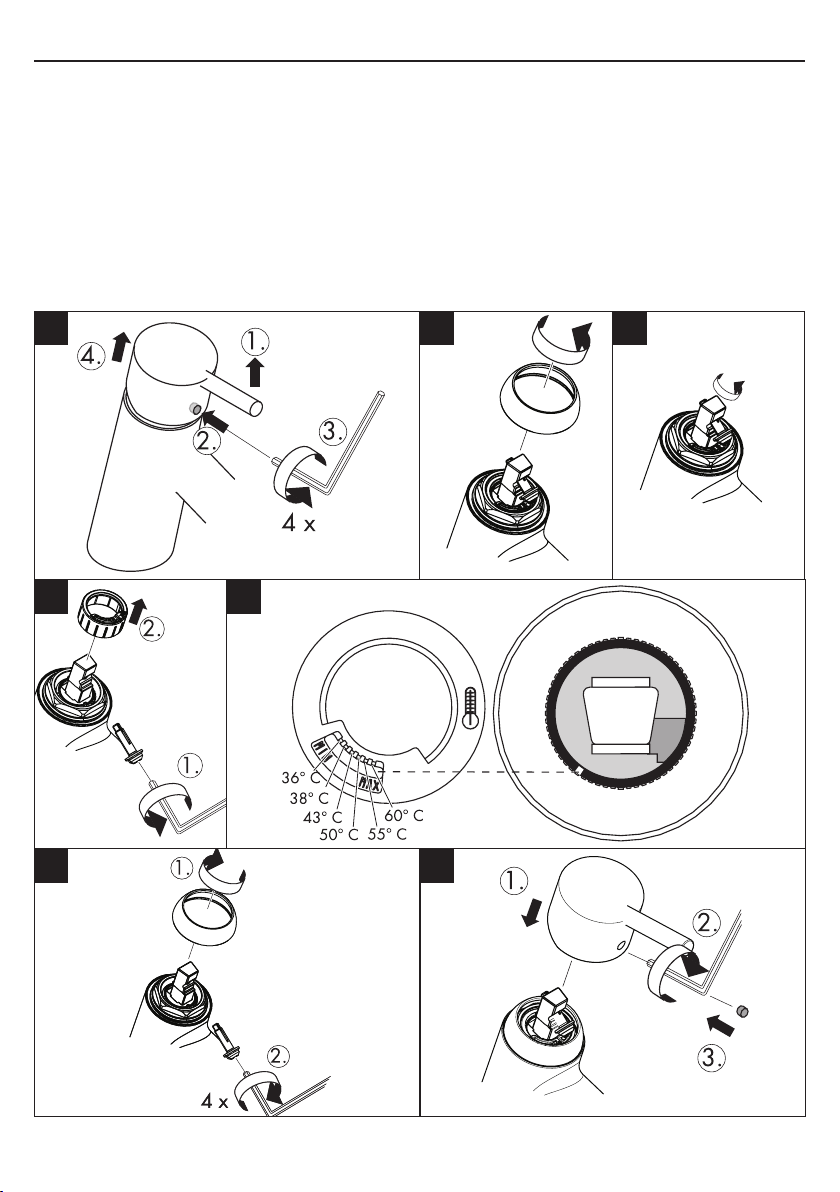 4.
1.
2.
3.
4 x

2.
1.

36° C
38° C
43° C
50° C
55° C
60° C

1.
2.
4 x

1.
2.
3.