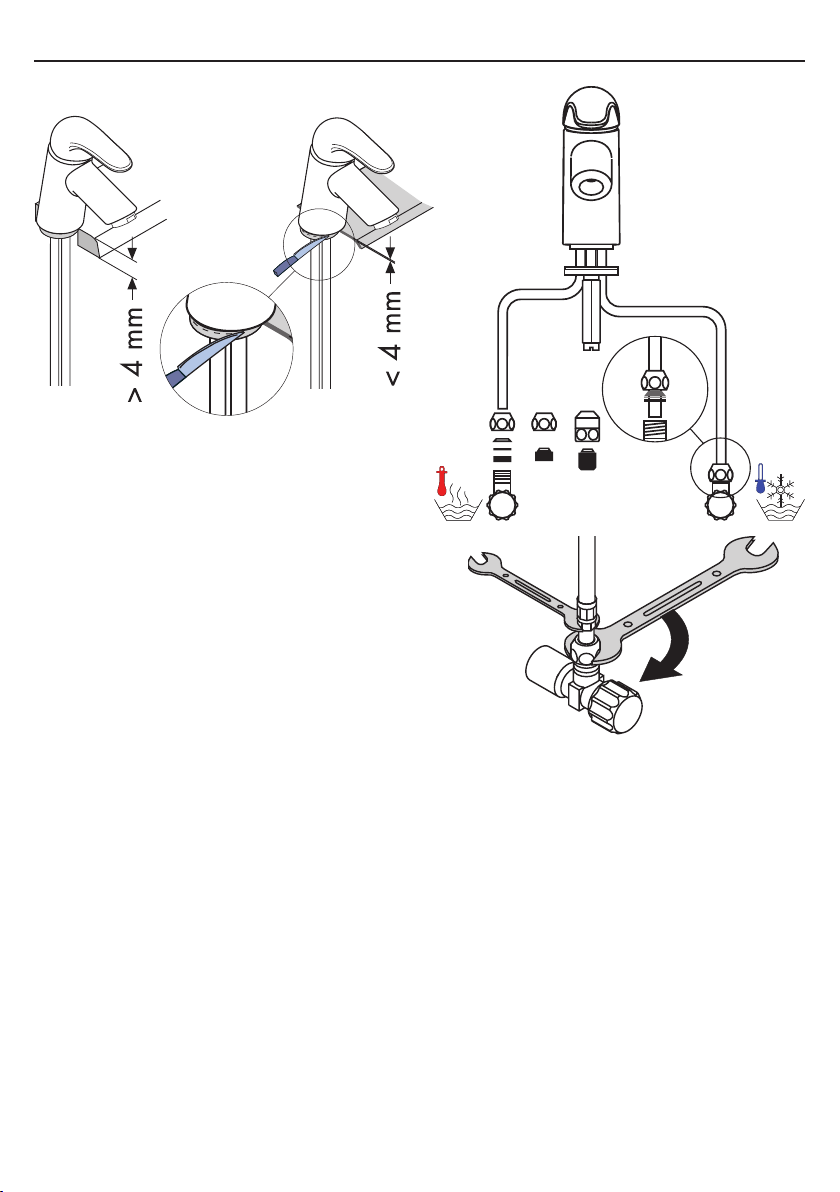 > 4 mm

< 4 mm