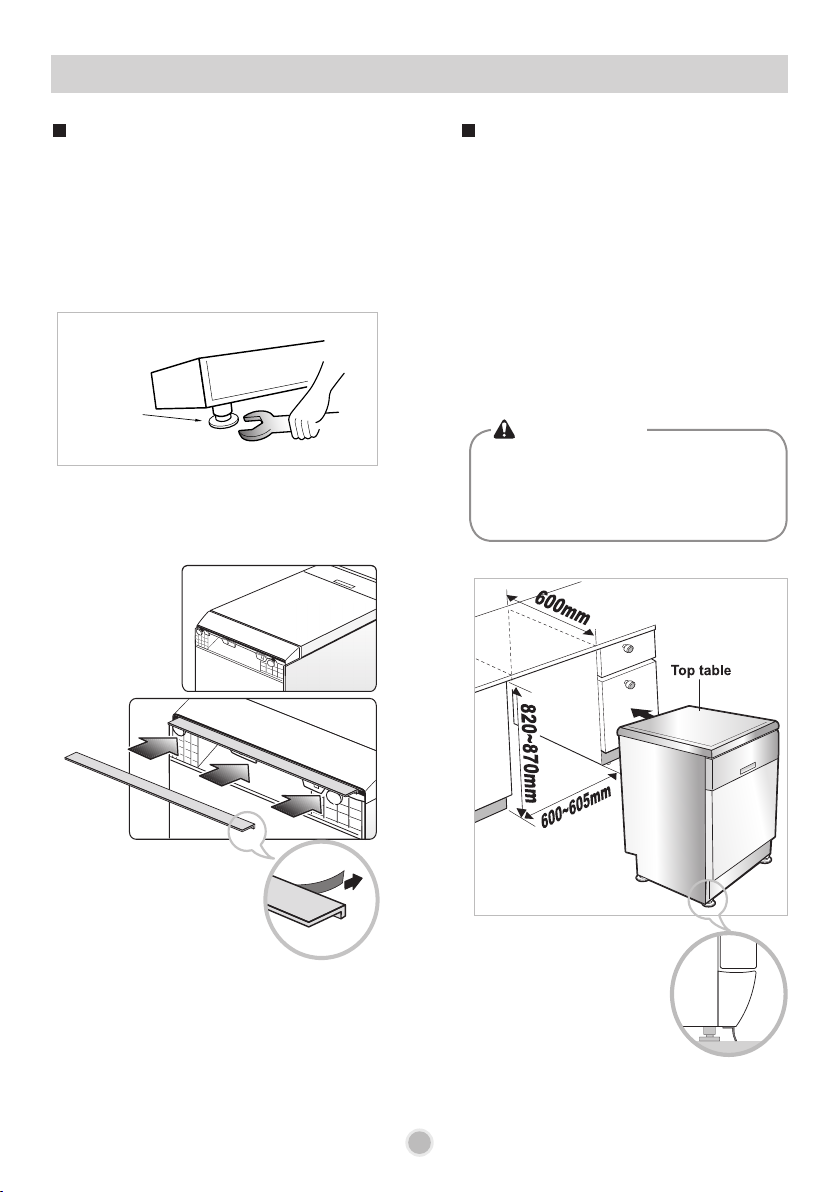 600mm

Top table

820~870mm

600~605mm