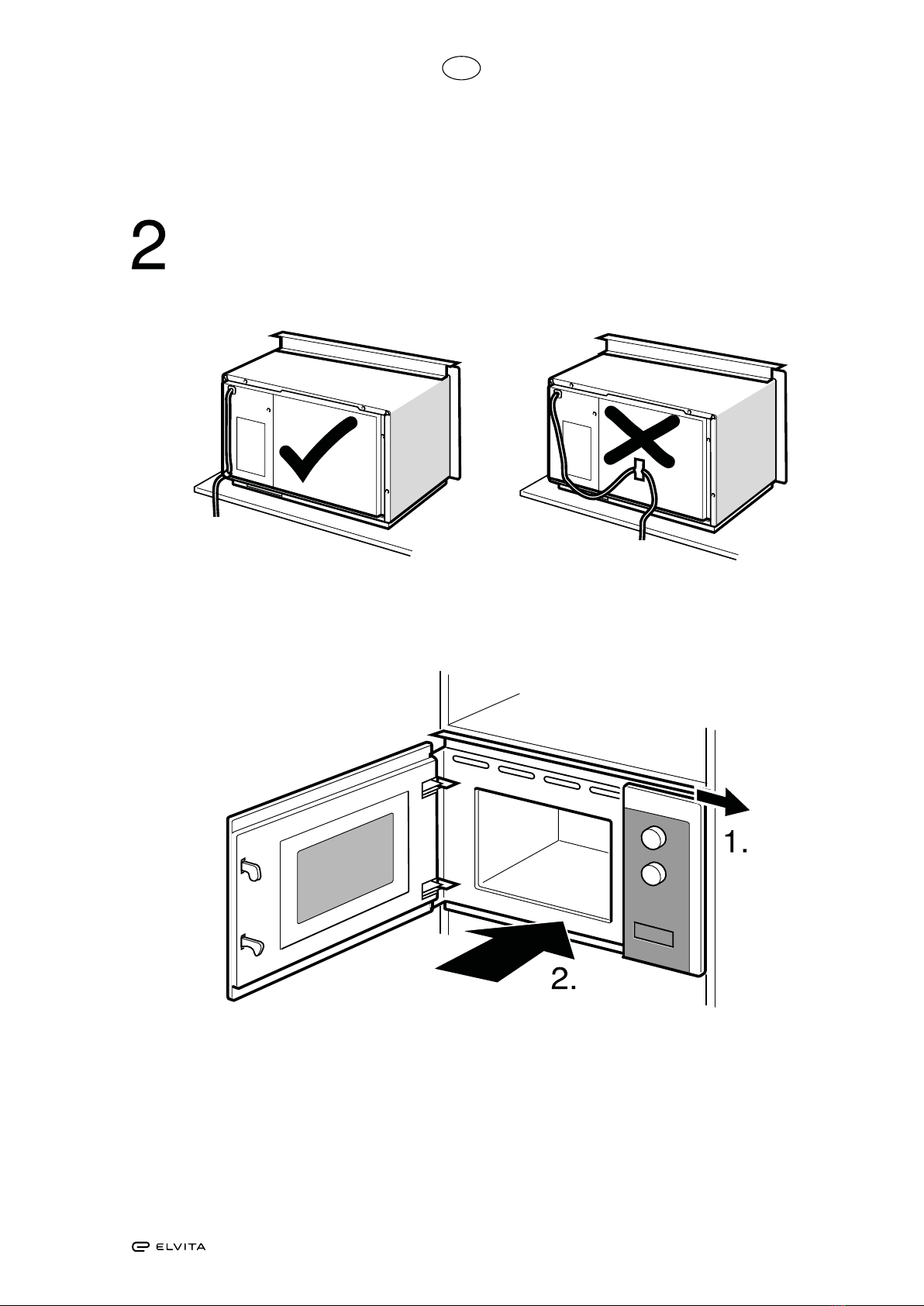 2

1.

2.

ELVITA