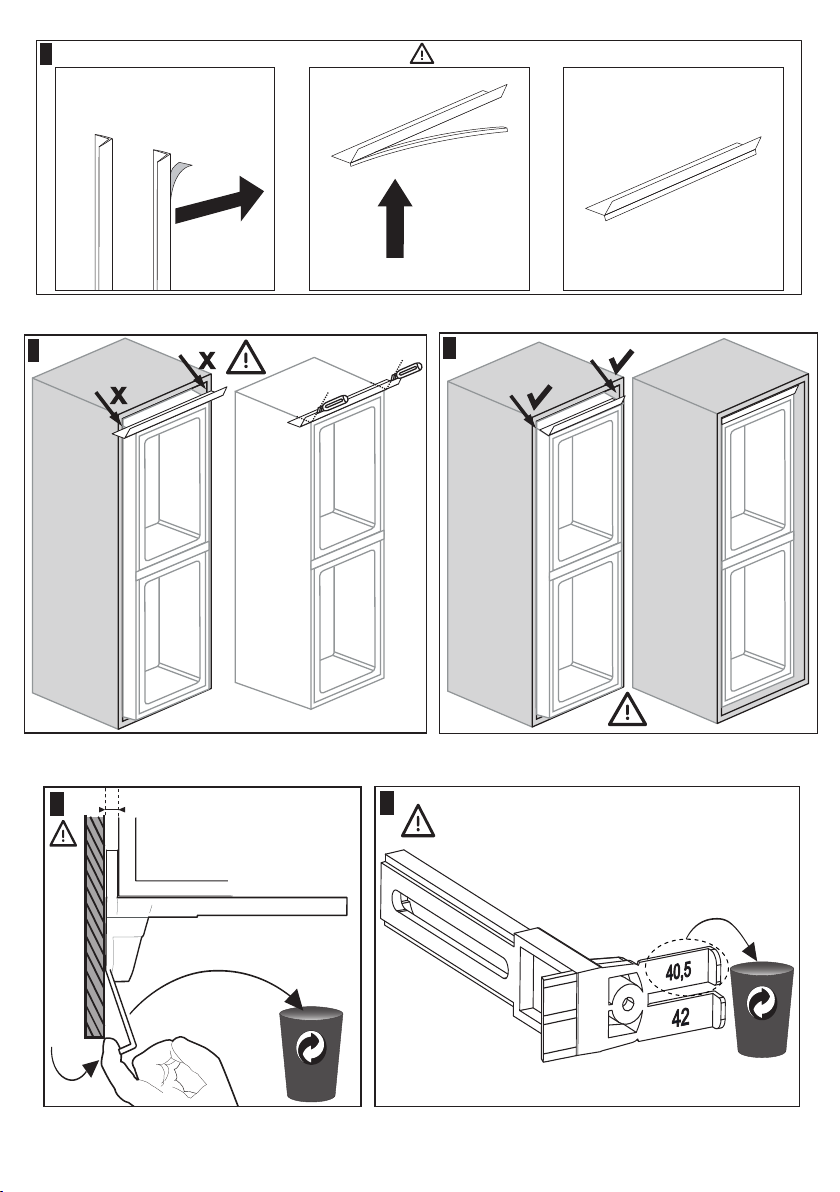 40,5

42