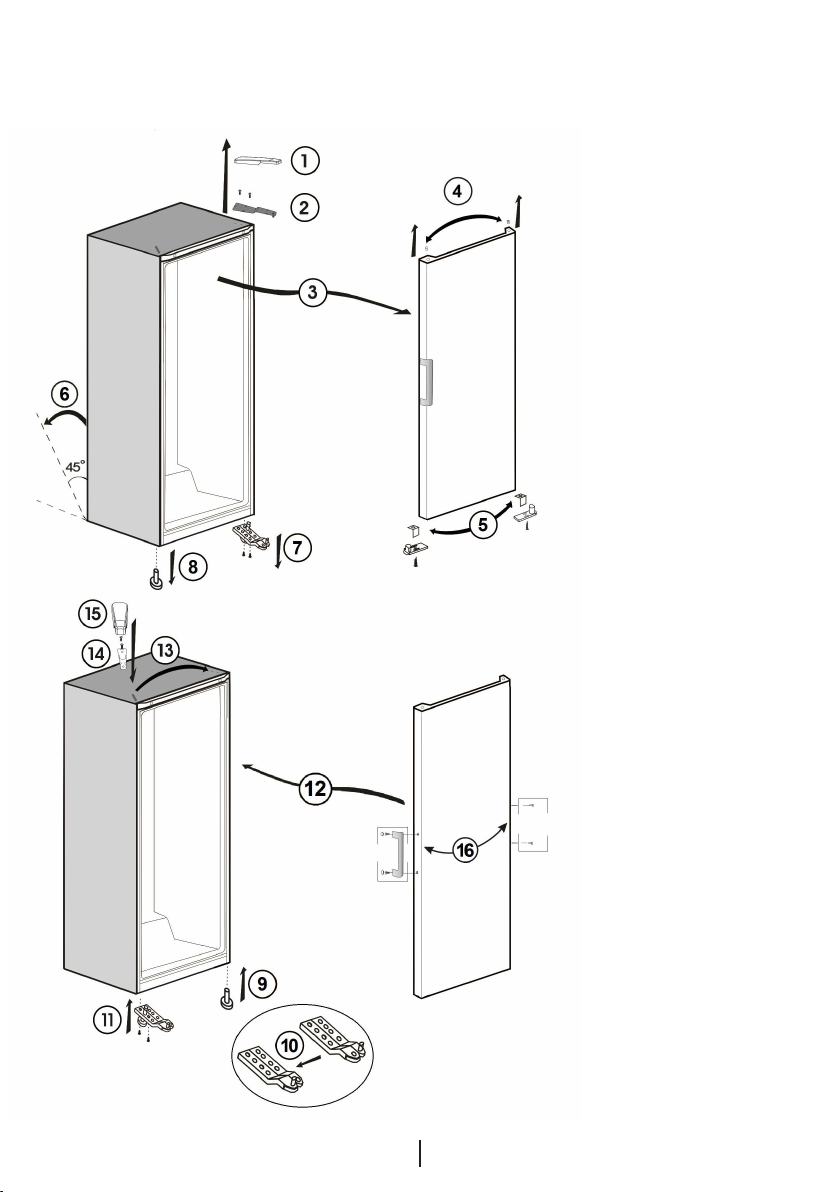 1
2
4
3
6
45°
5
7
8
15
14
13
12
16
9
11
10