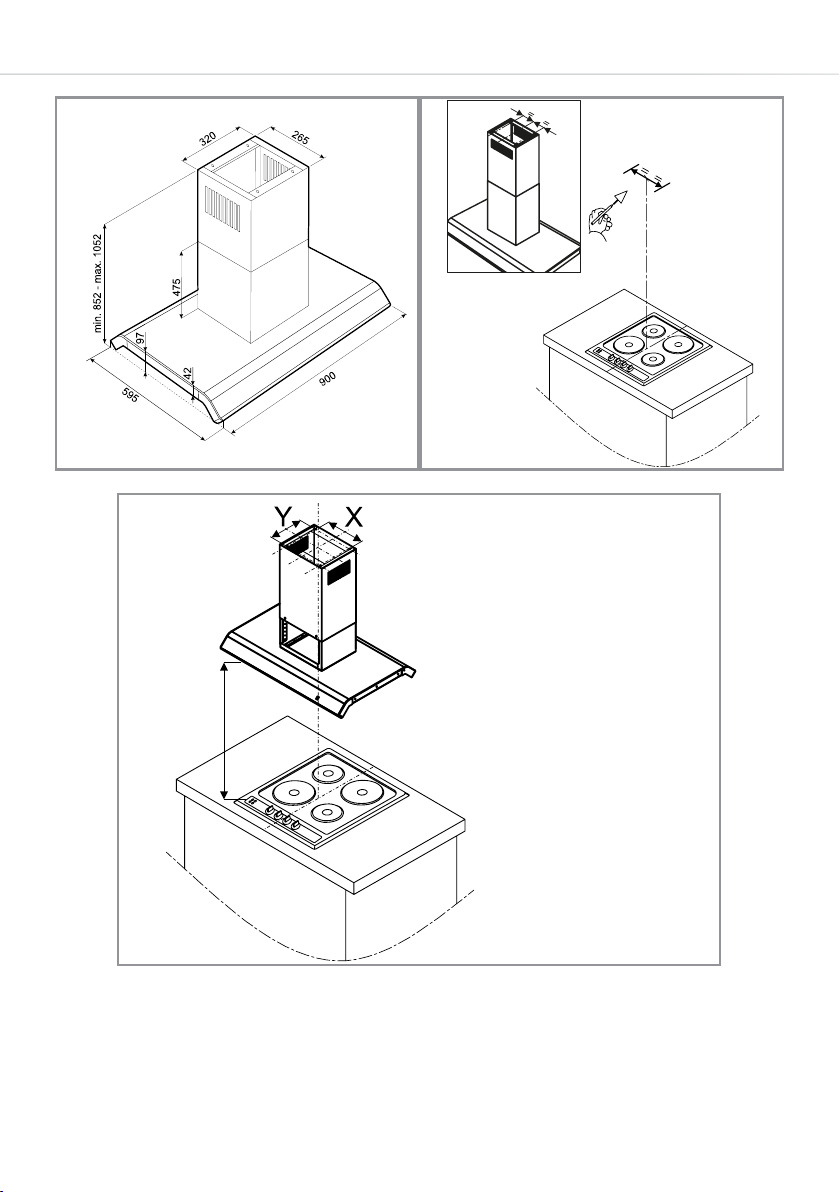 320
265
min. 852 - max. 1052
475
97
42
595
900
=
=
=
=
Y
X