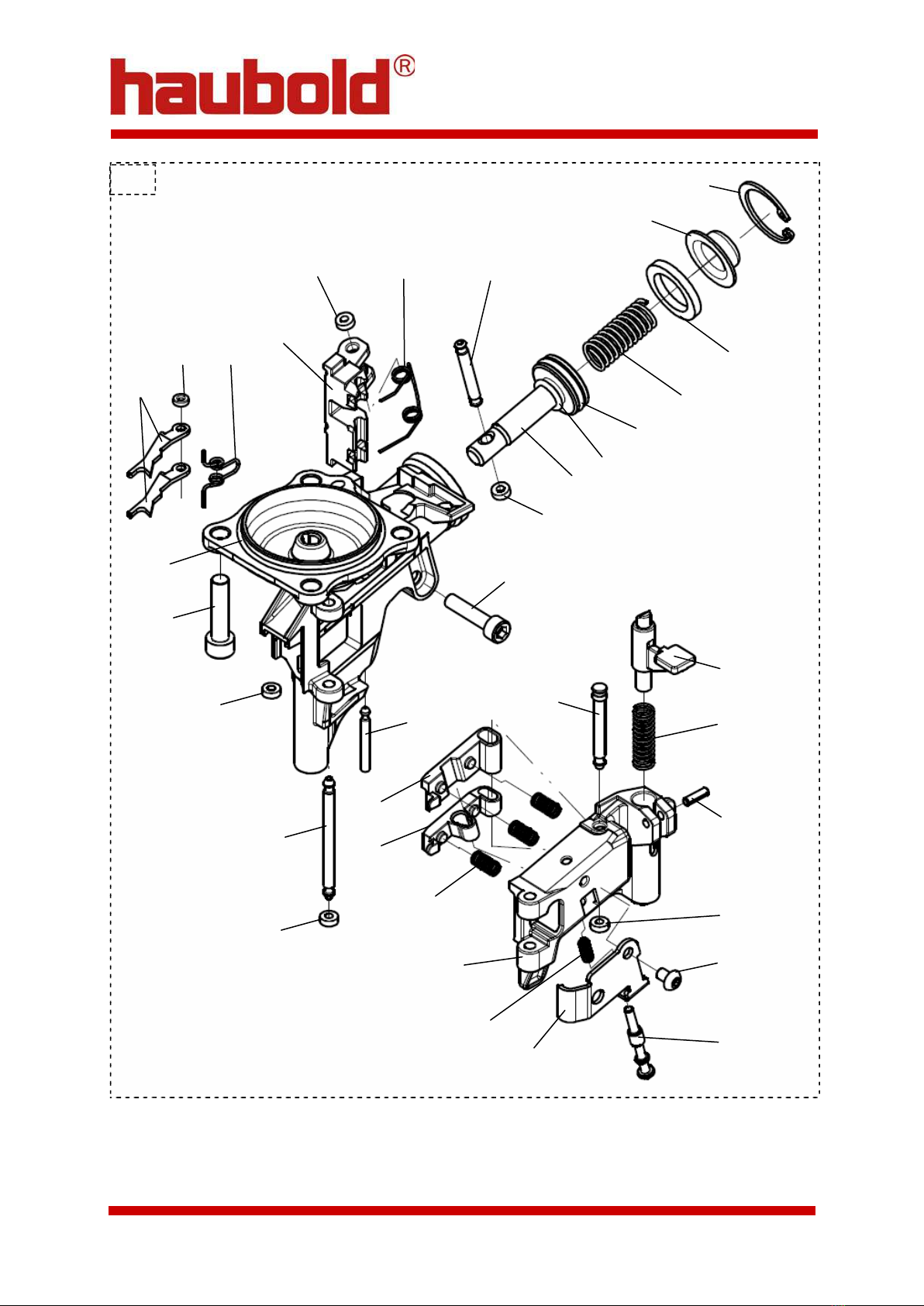 haubold®