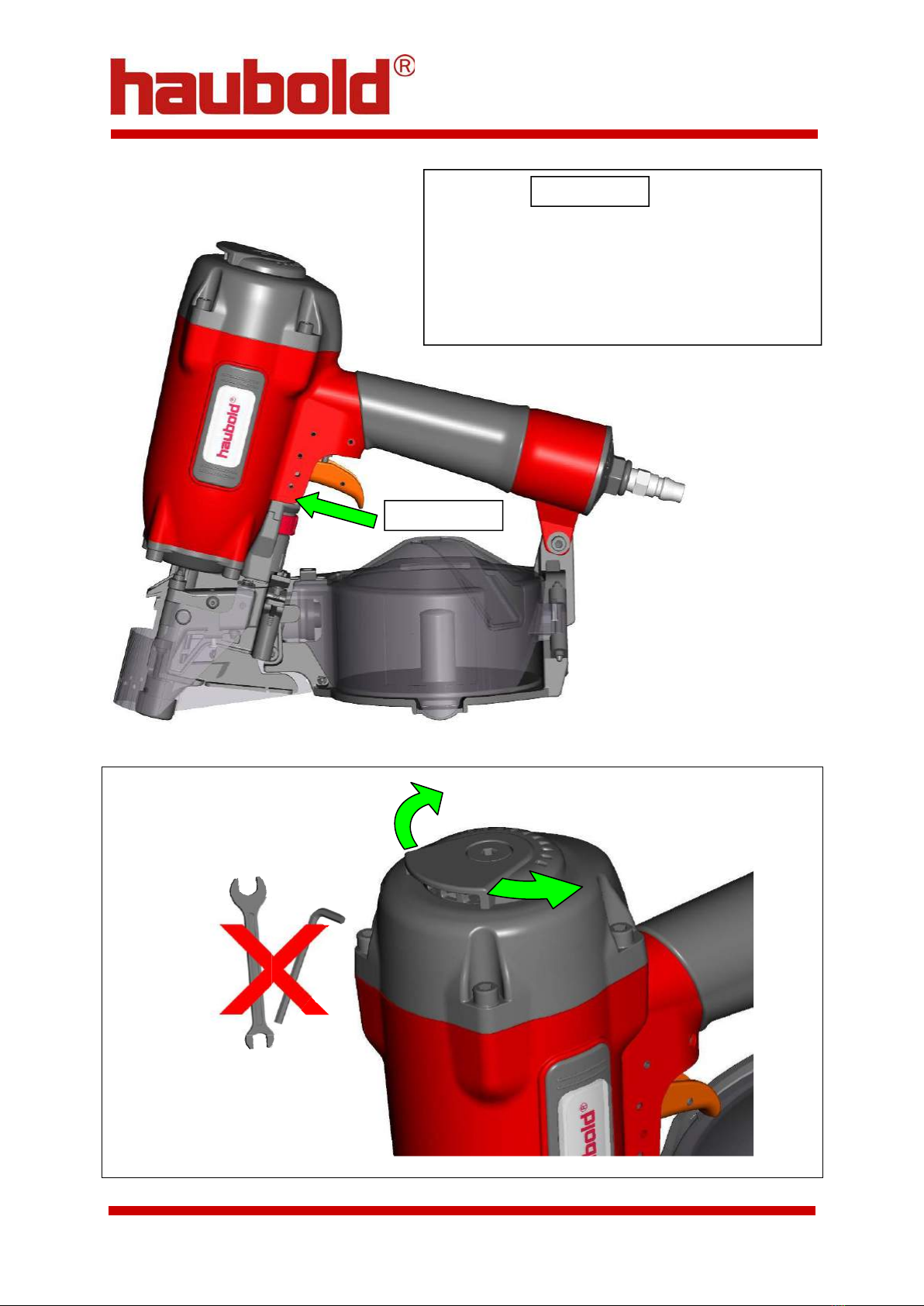 haubold®

haubold®

haubold