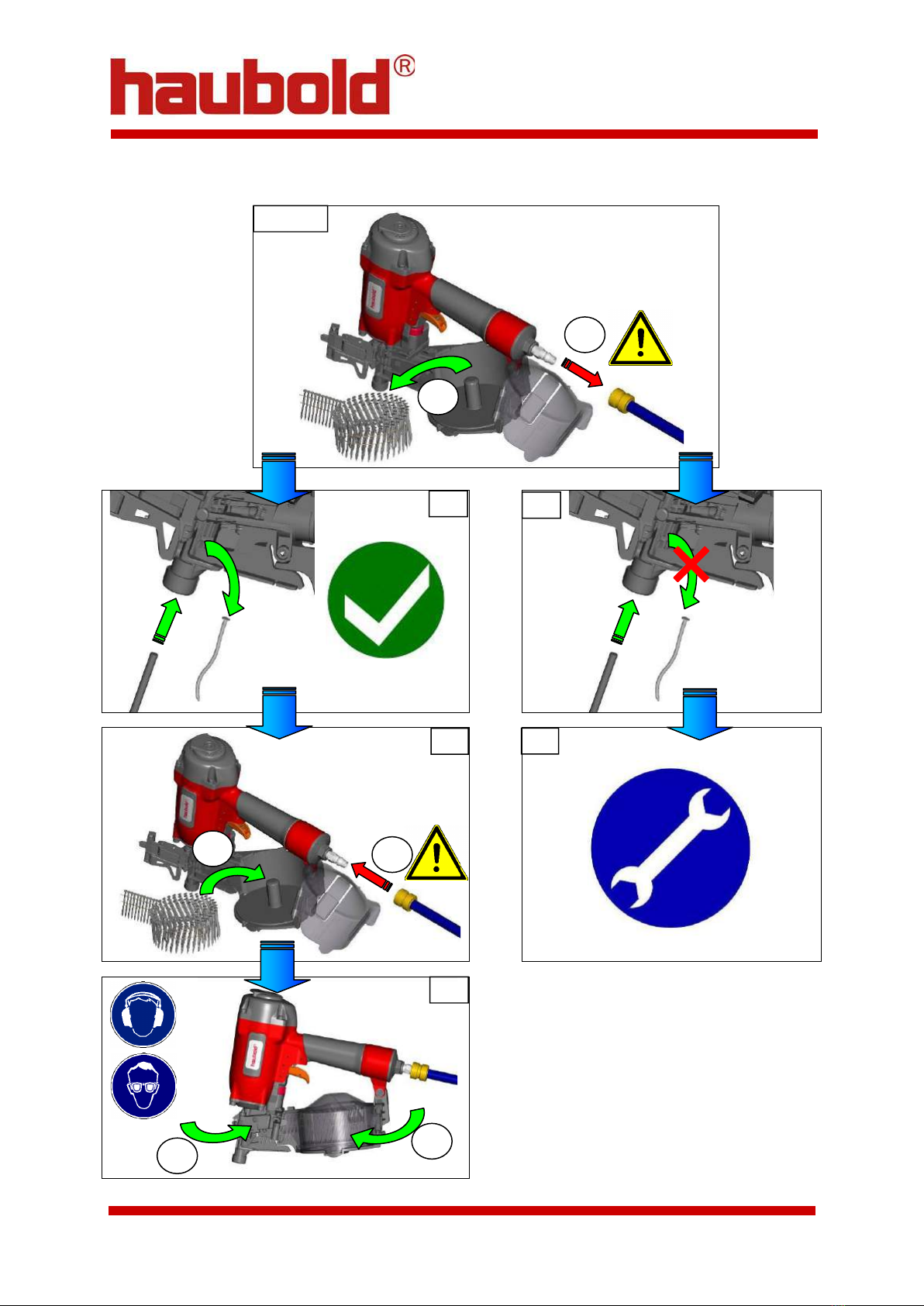 haubold®