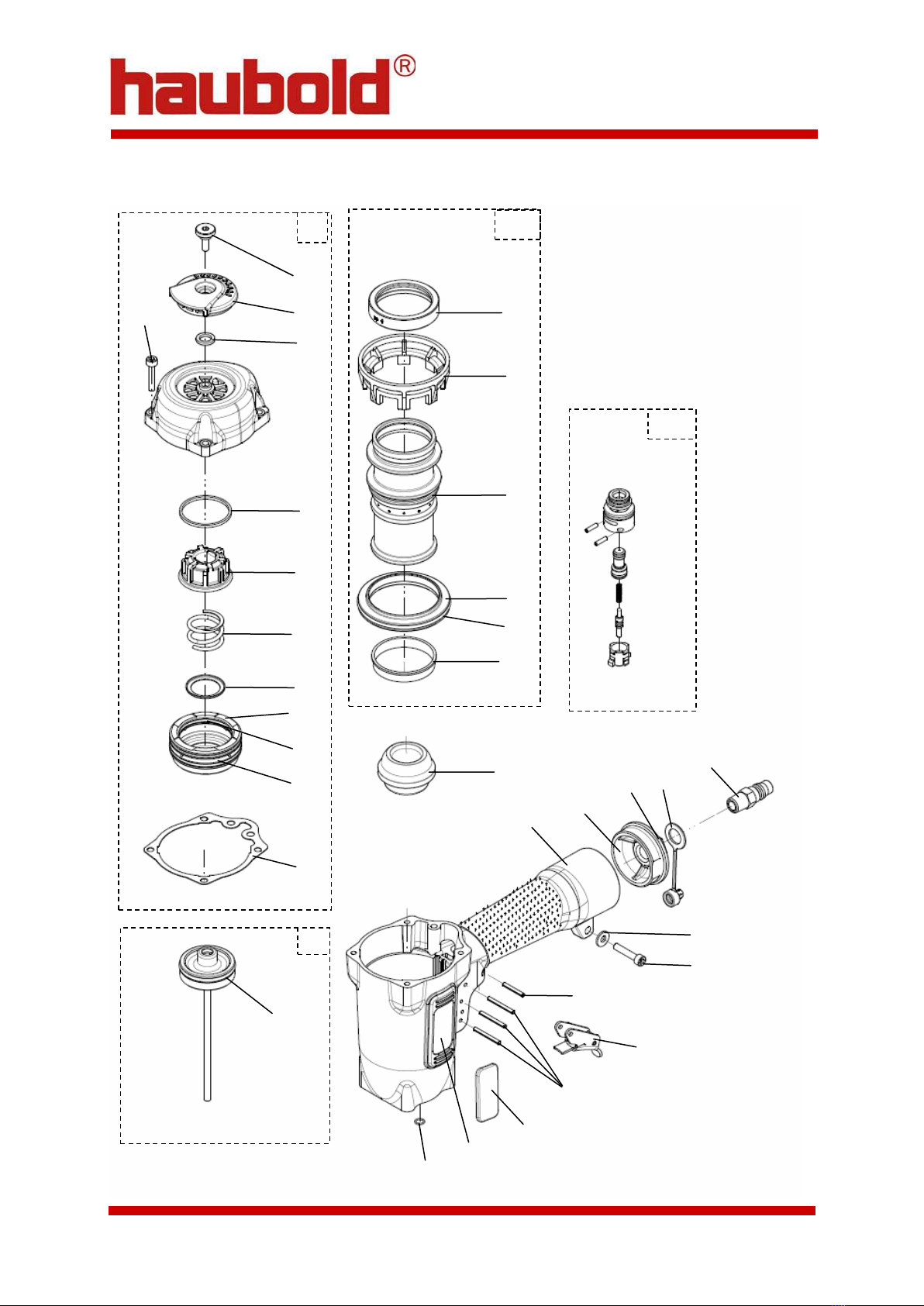 haubold®