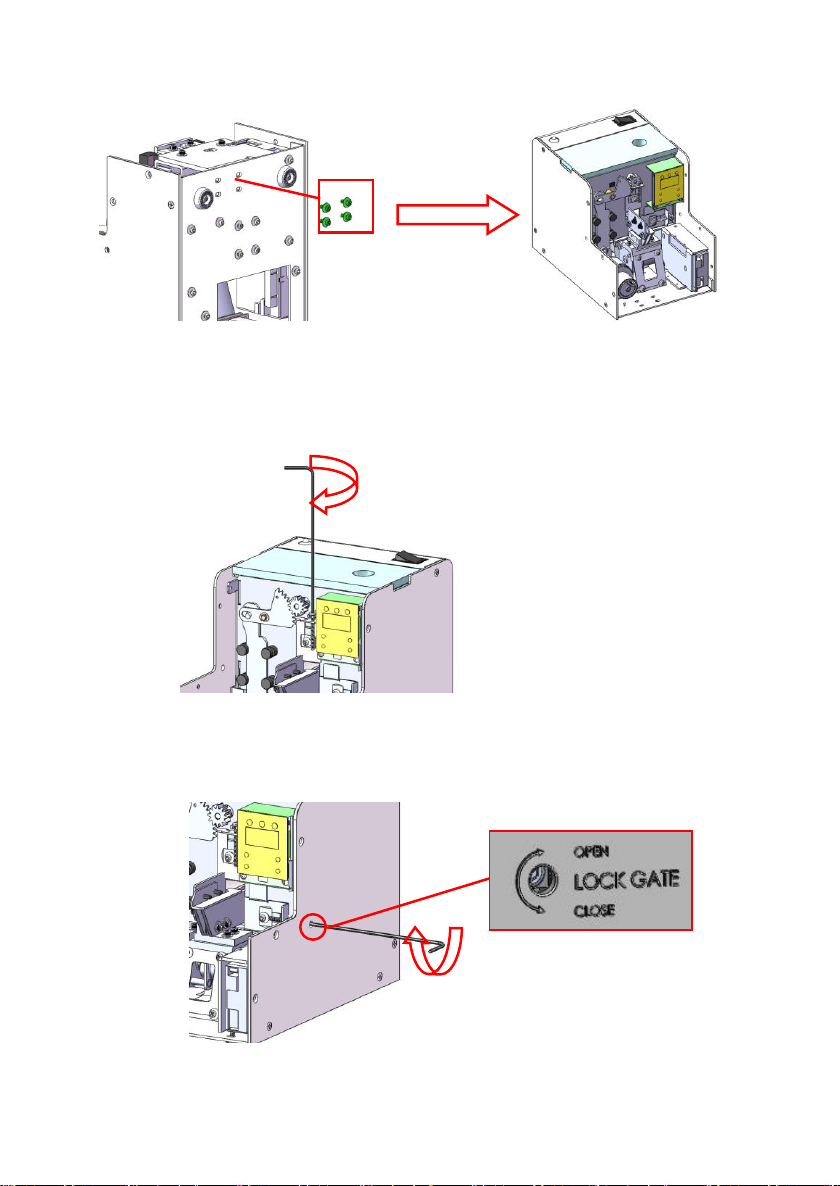 OPEN
LOCK GATE
CLOSE