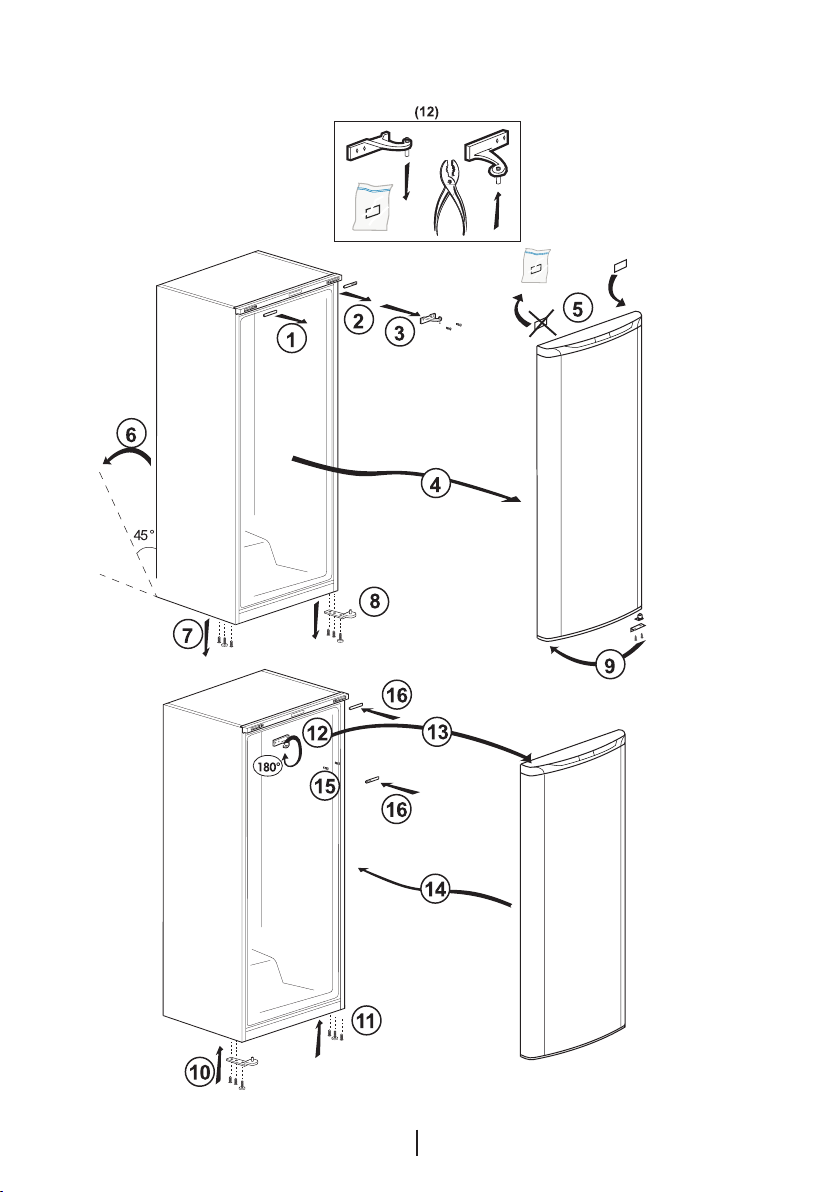 (12)

1
2
3
4
5
6
45°
7
8
9

16
12
13
180°
15
16
14
11
10