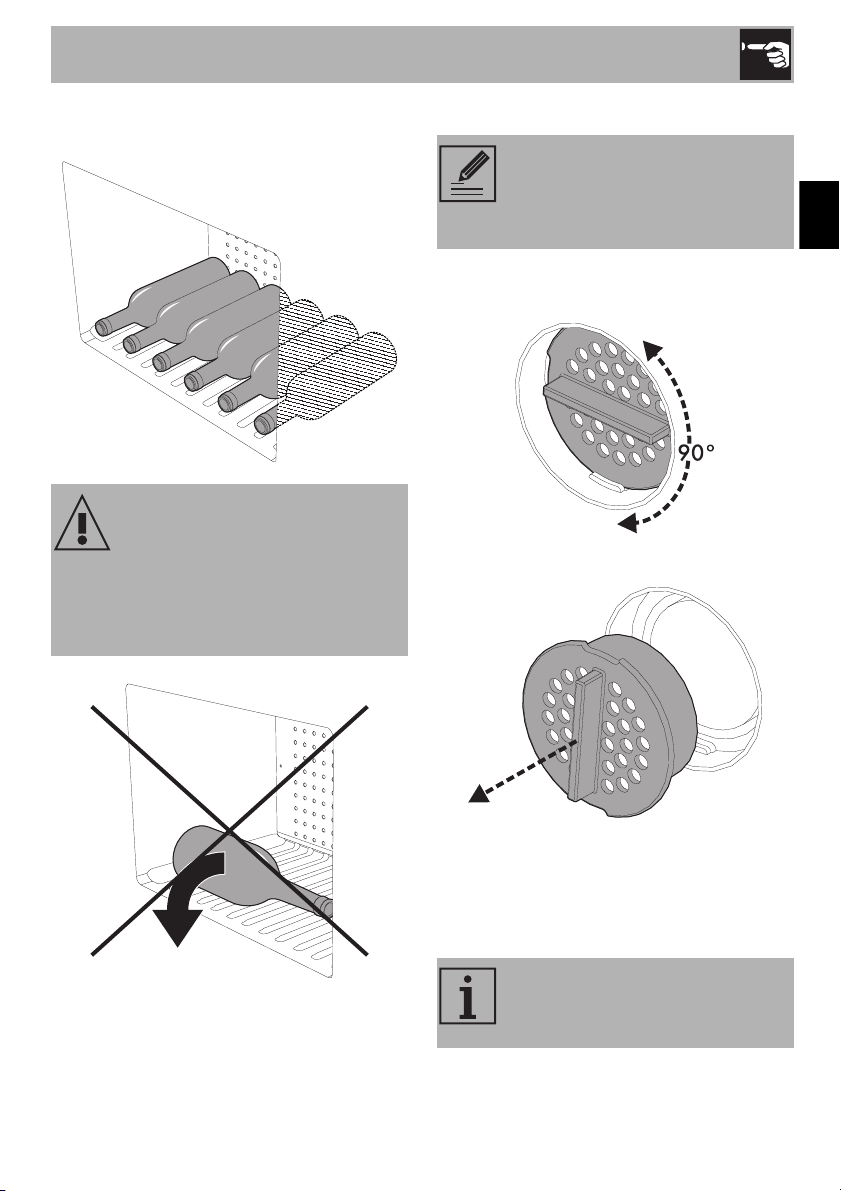 90°