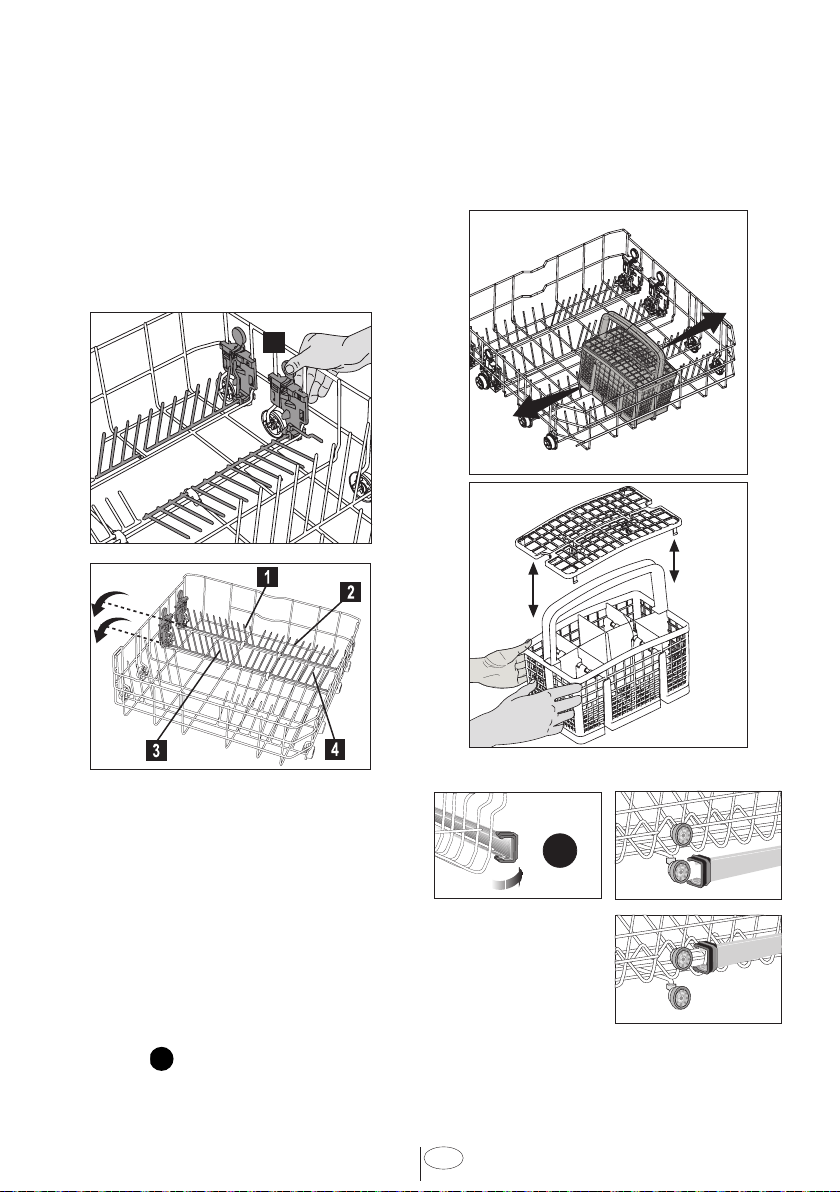 1

2

3

4