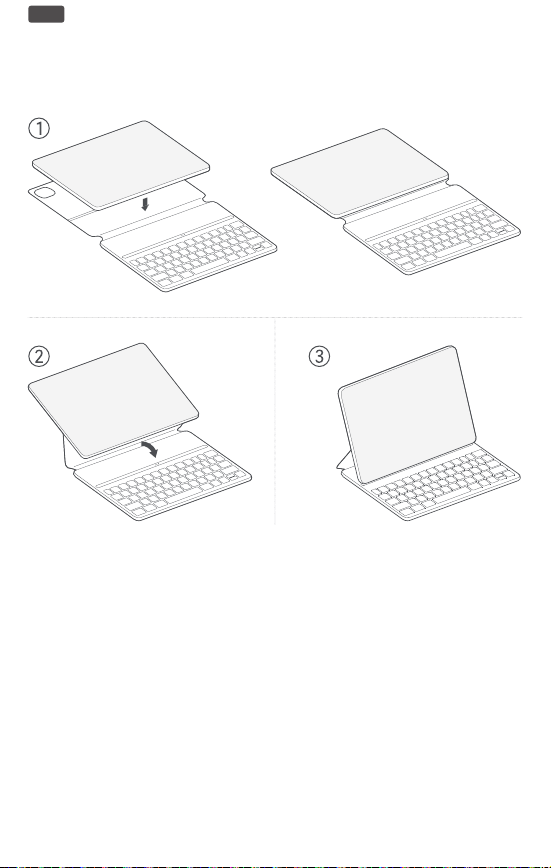 ①

②

③