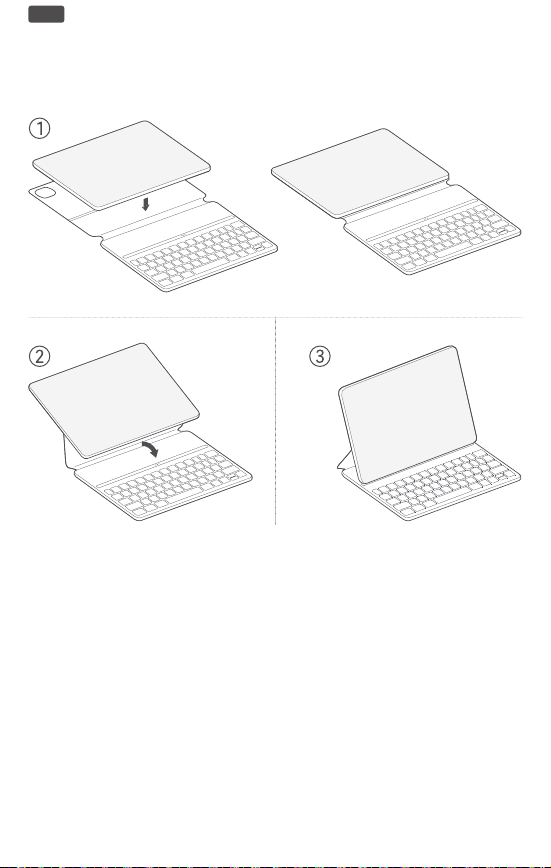 ①

②

③