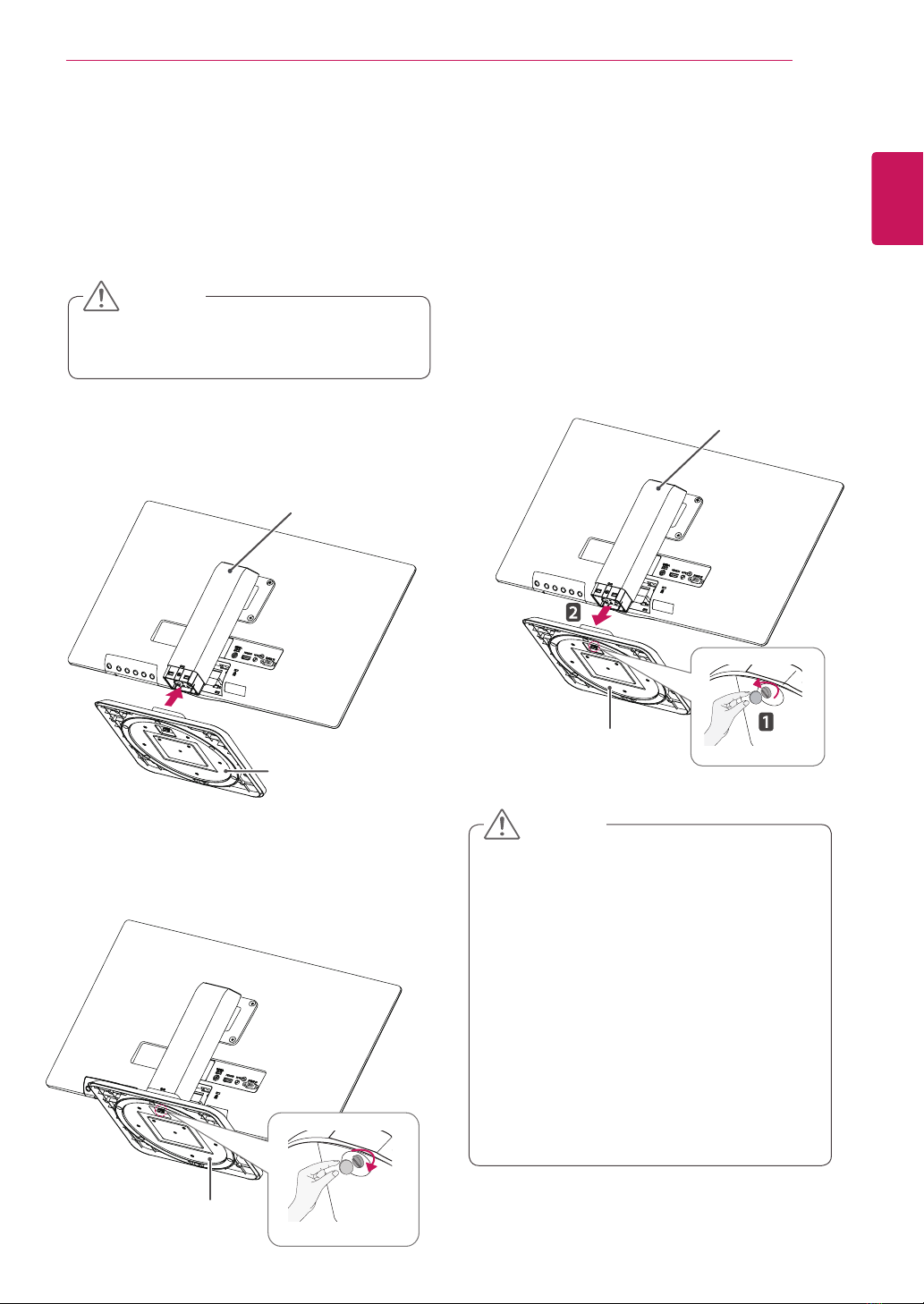 2

1