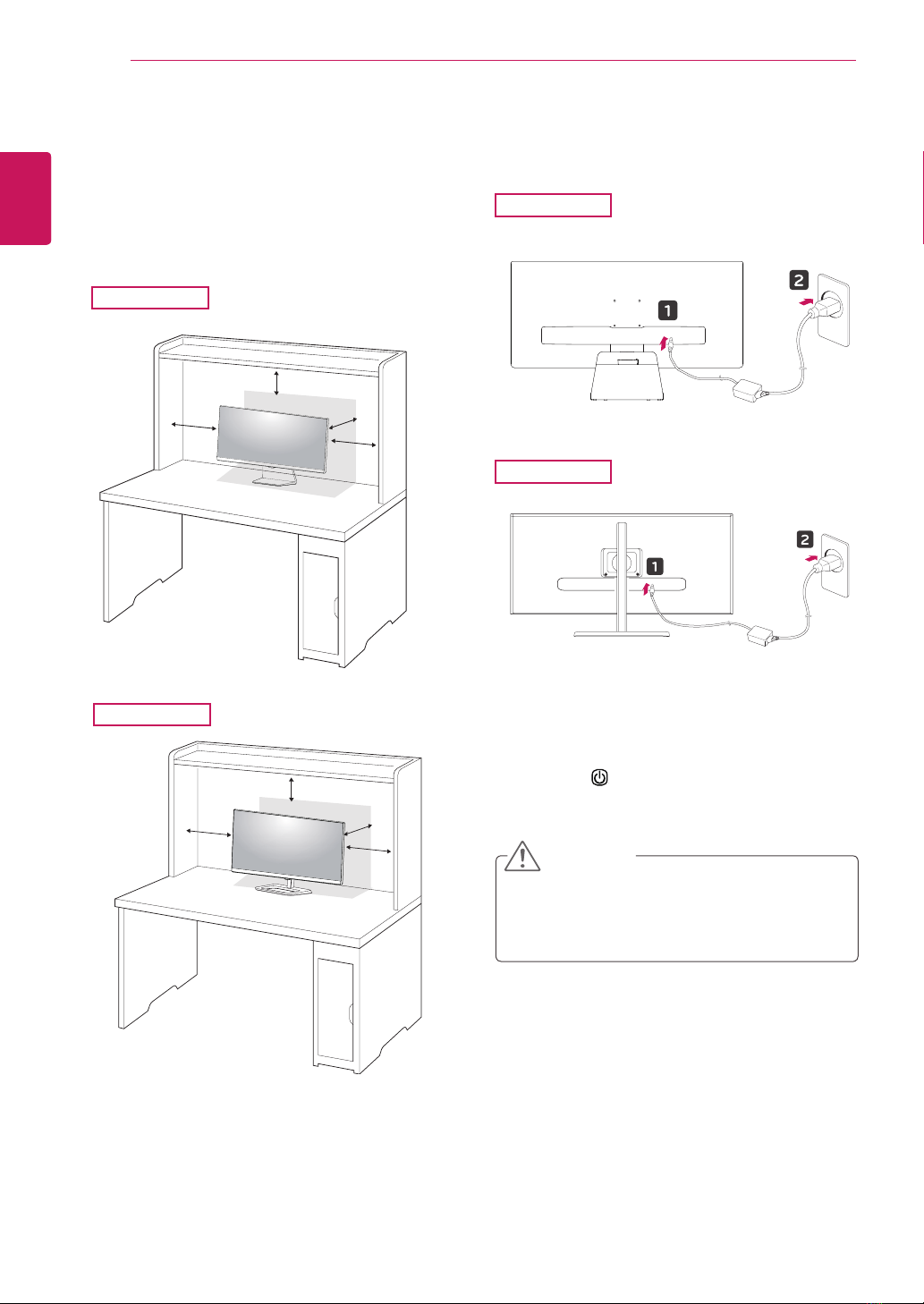 1

2

1

2