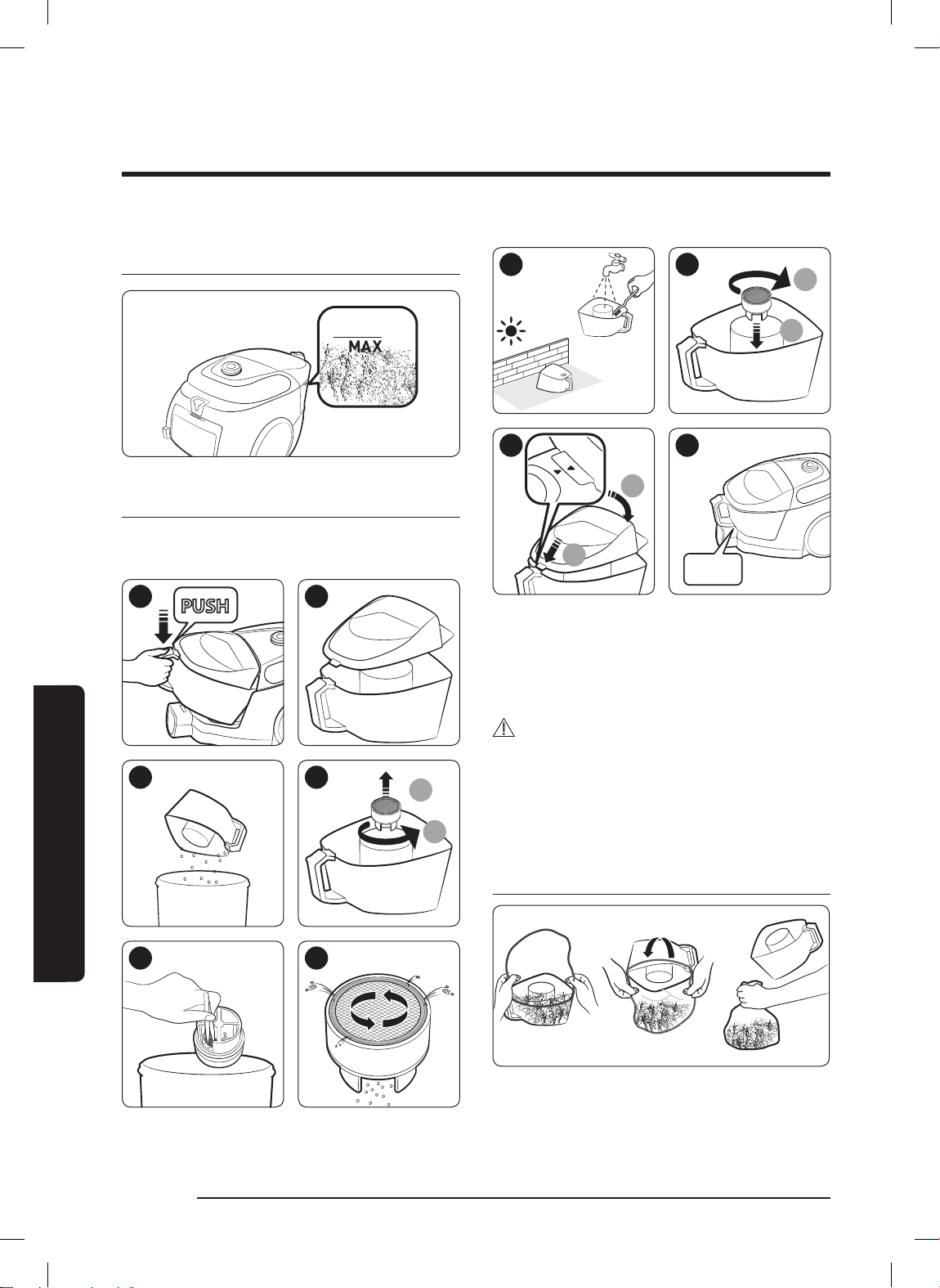 MAX

PUSH