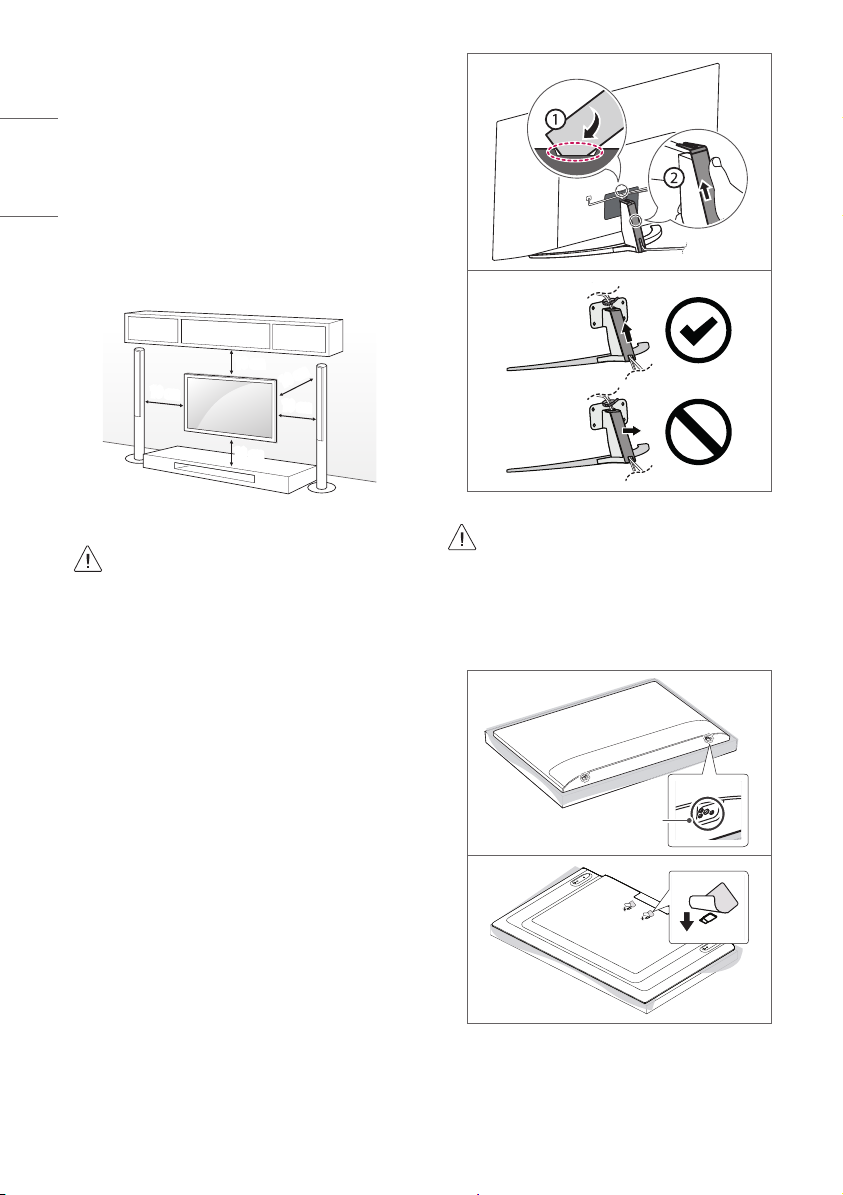 1

2