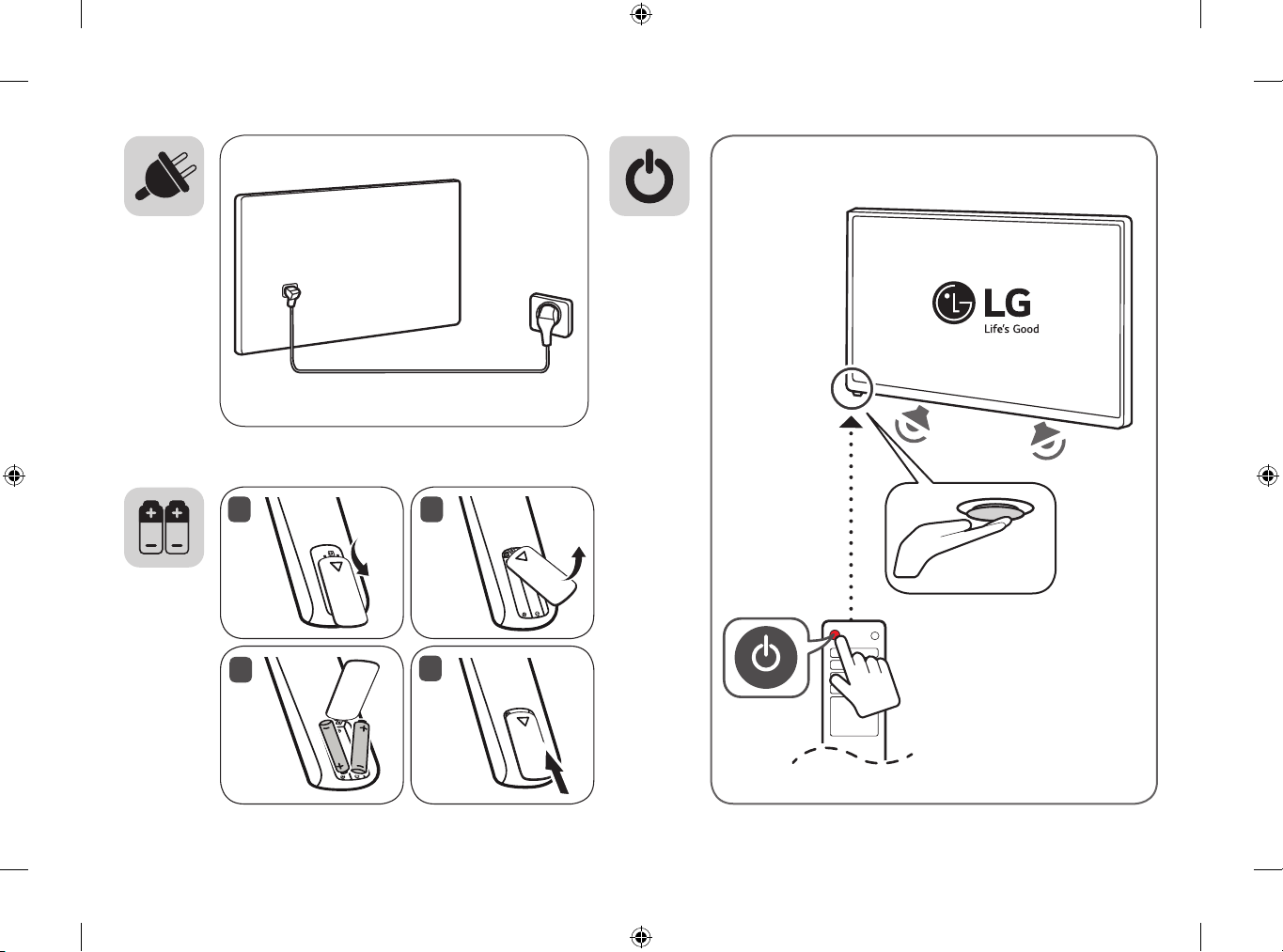 LG
Life's Good