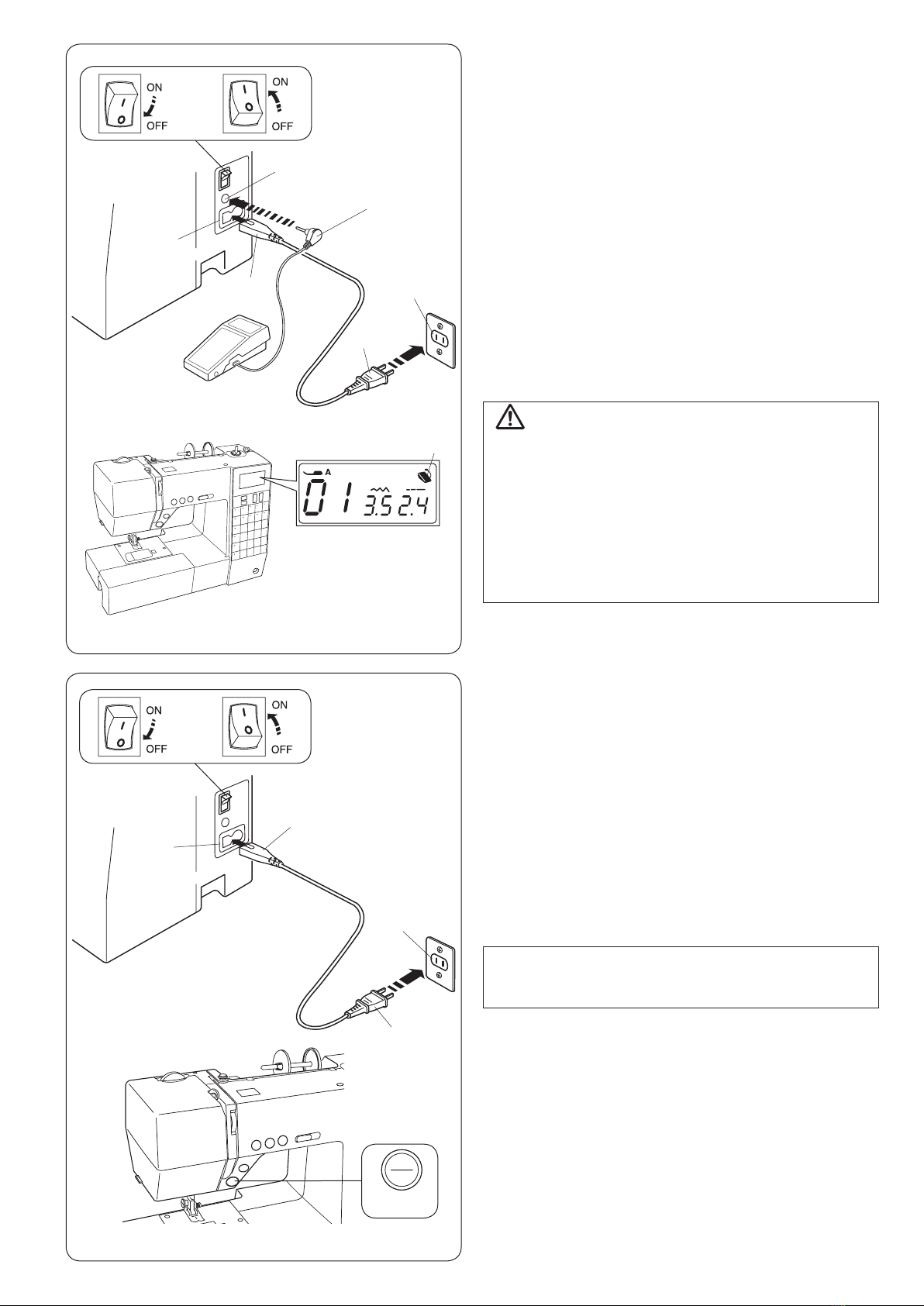 ON
OFF
ON
OFF

A
01
3.5 2.4

ON
OFF
ON
OFF