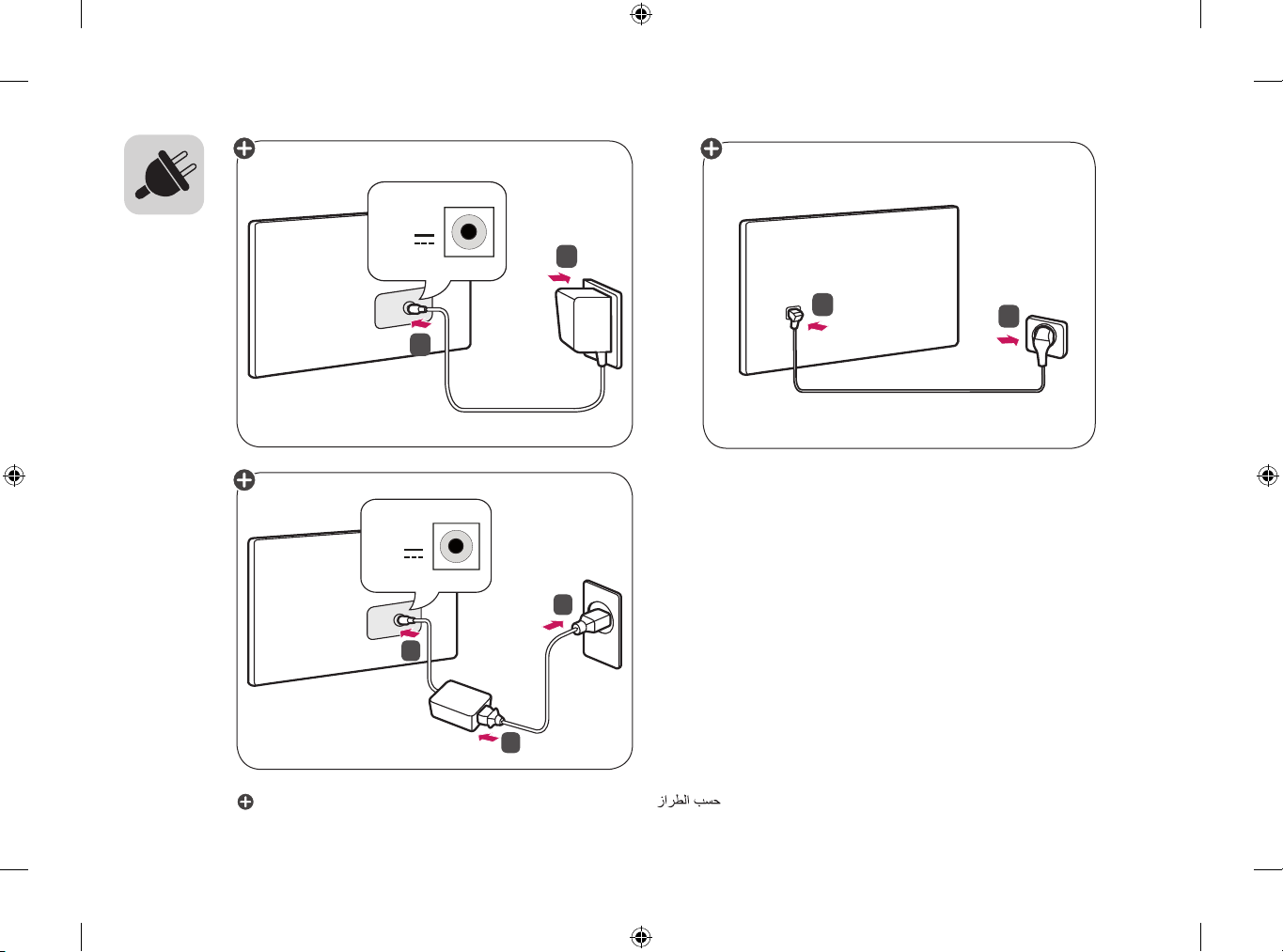 حسب الطراز