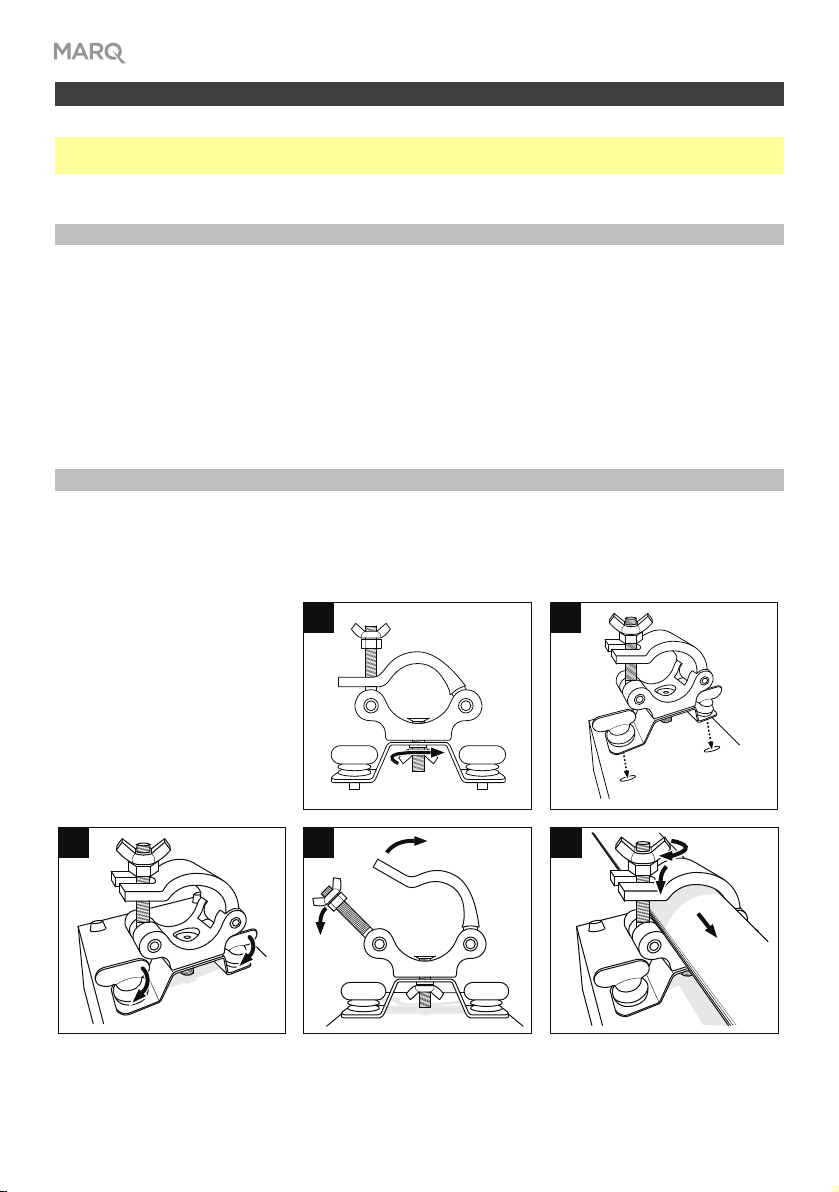 MARQ