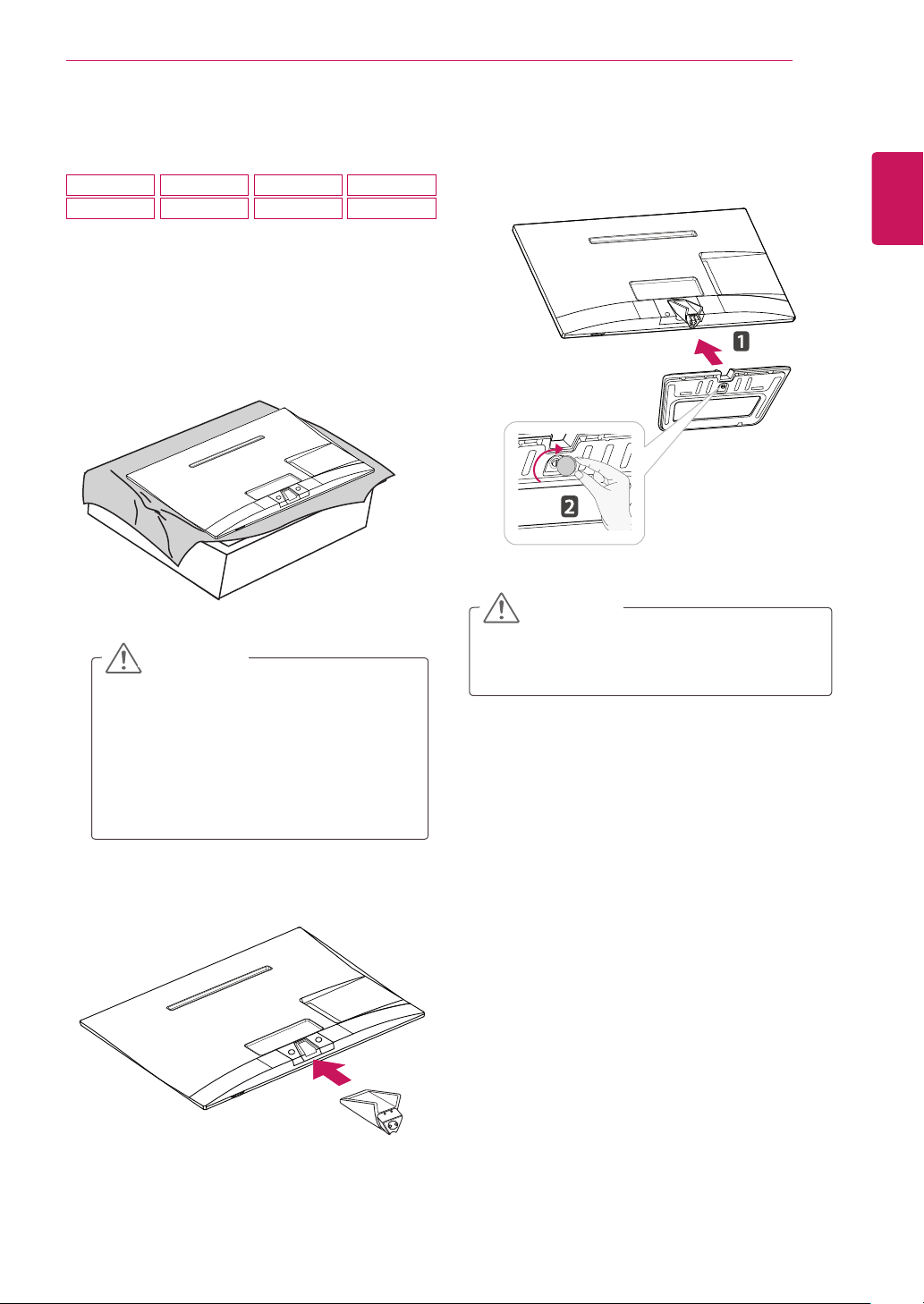 1

2