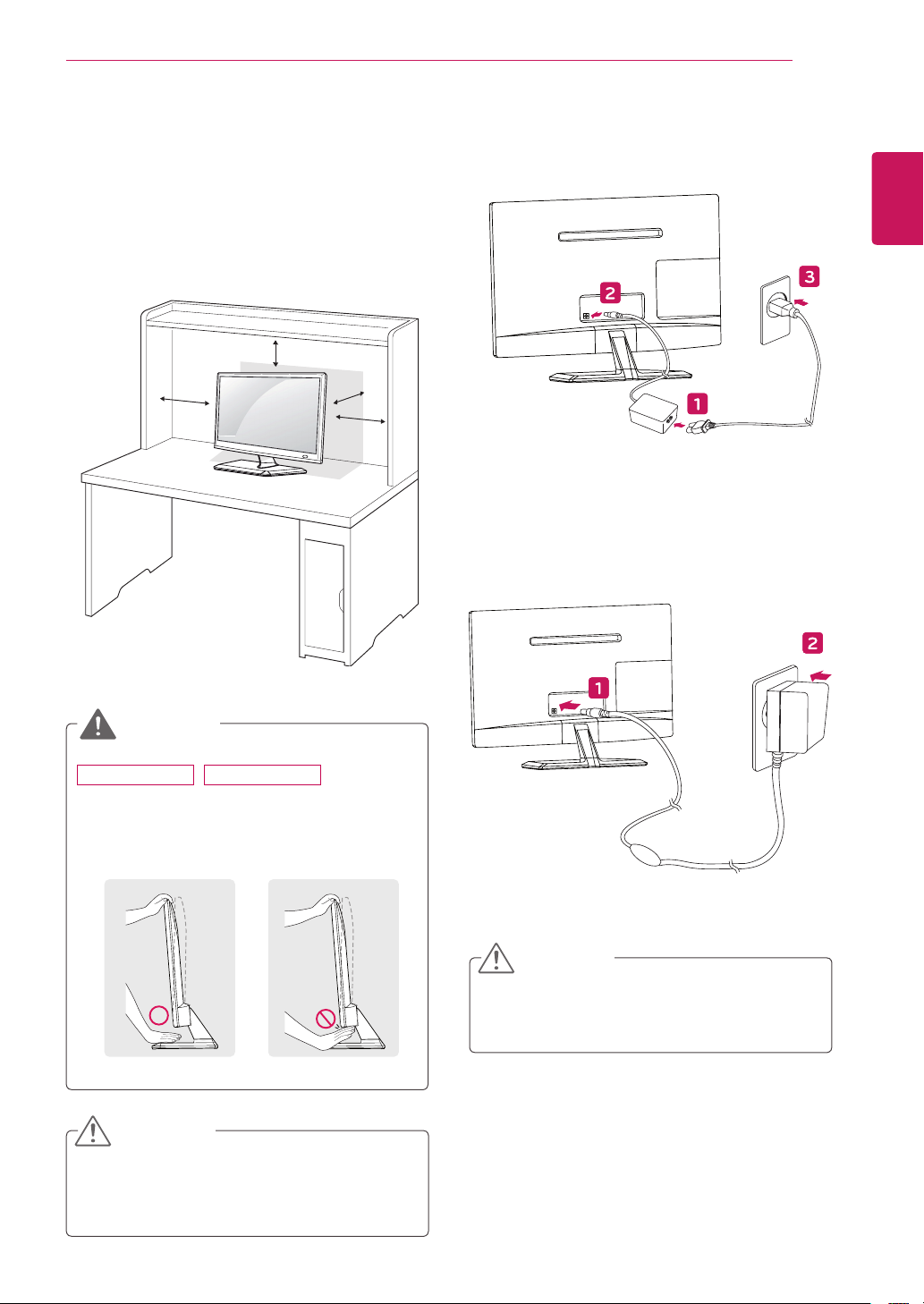 2

3

1

2

1