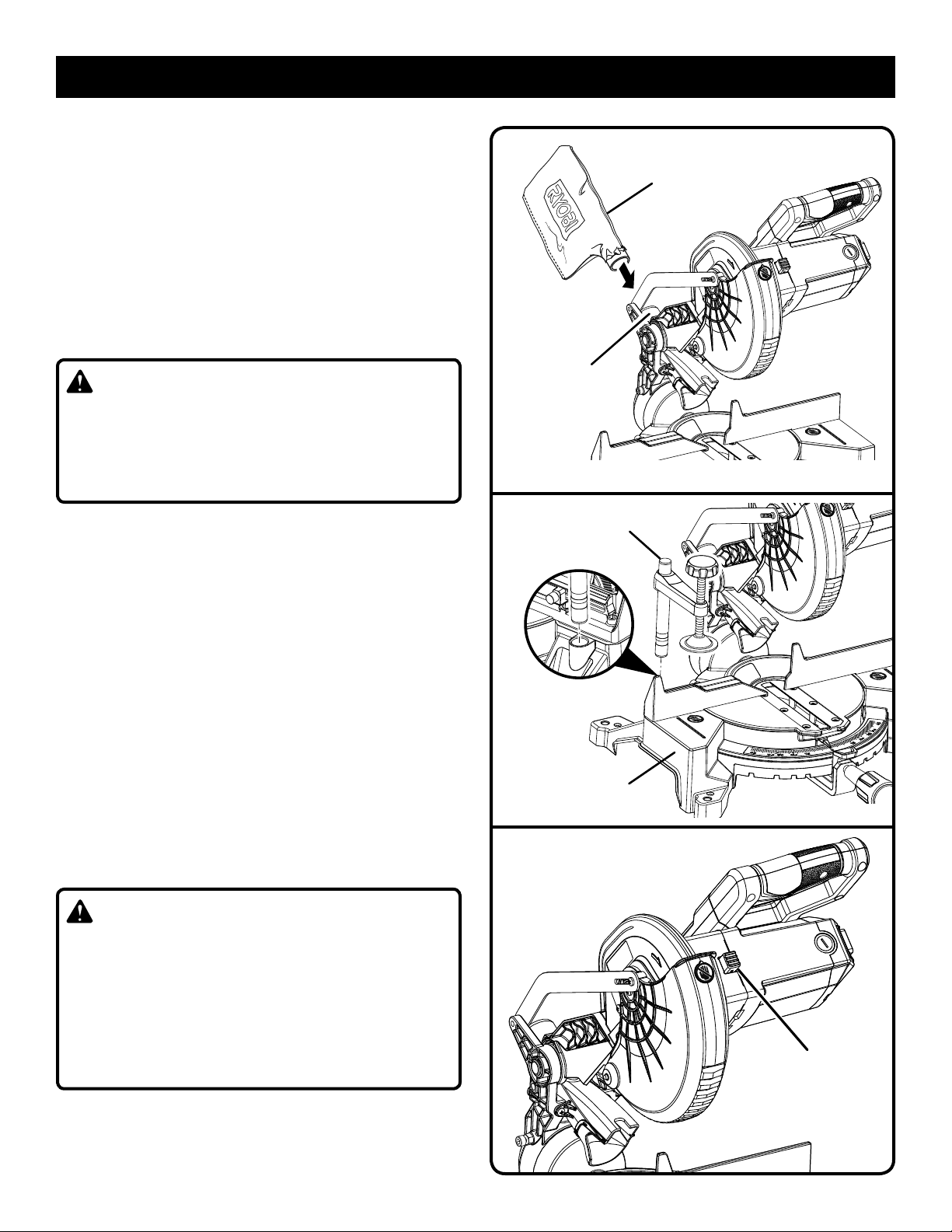 RYOBI