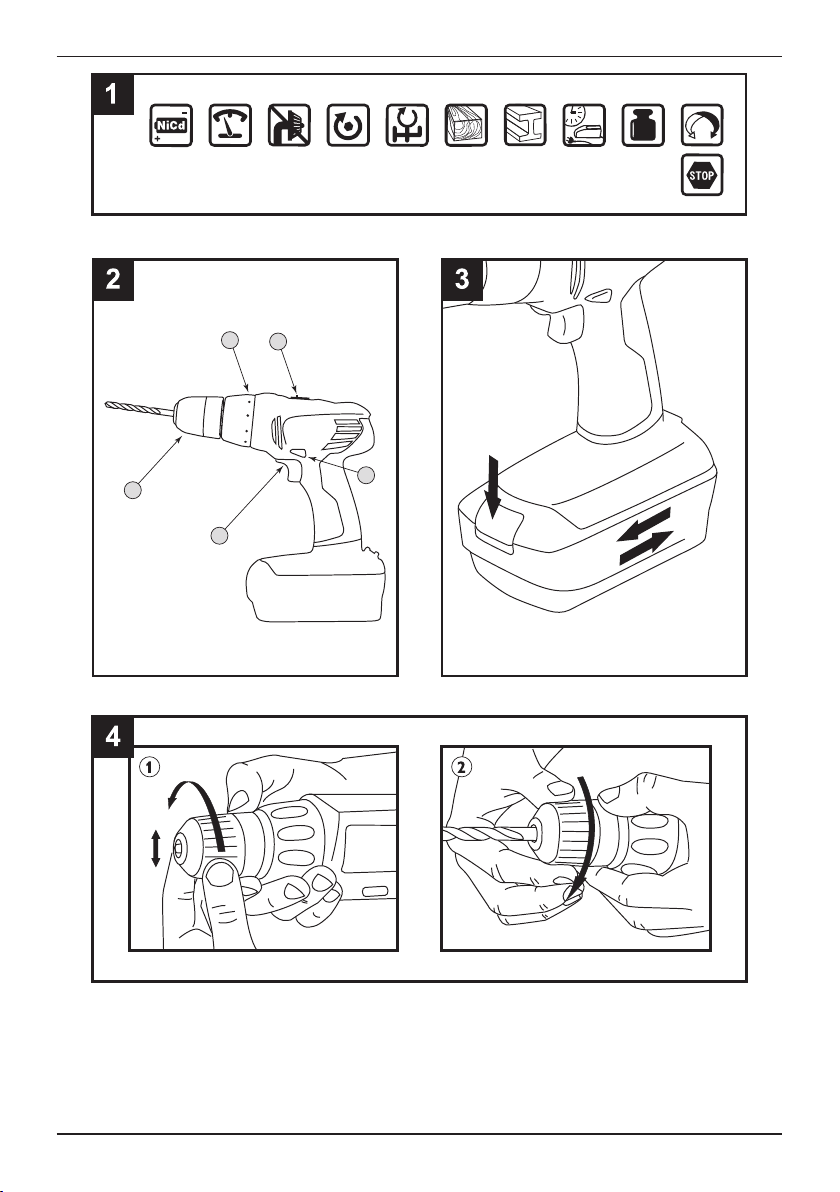 1

NiCd

STOP

2

3

4

1

2