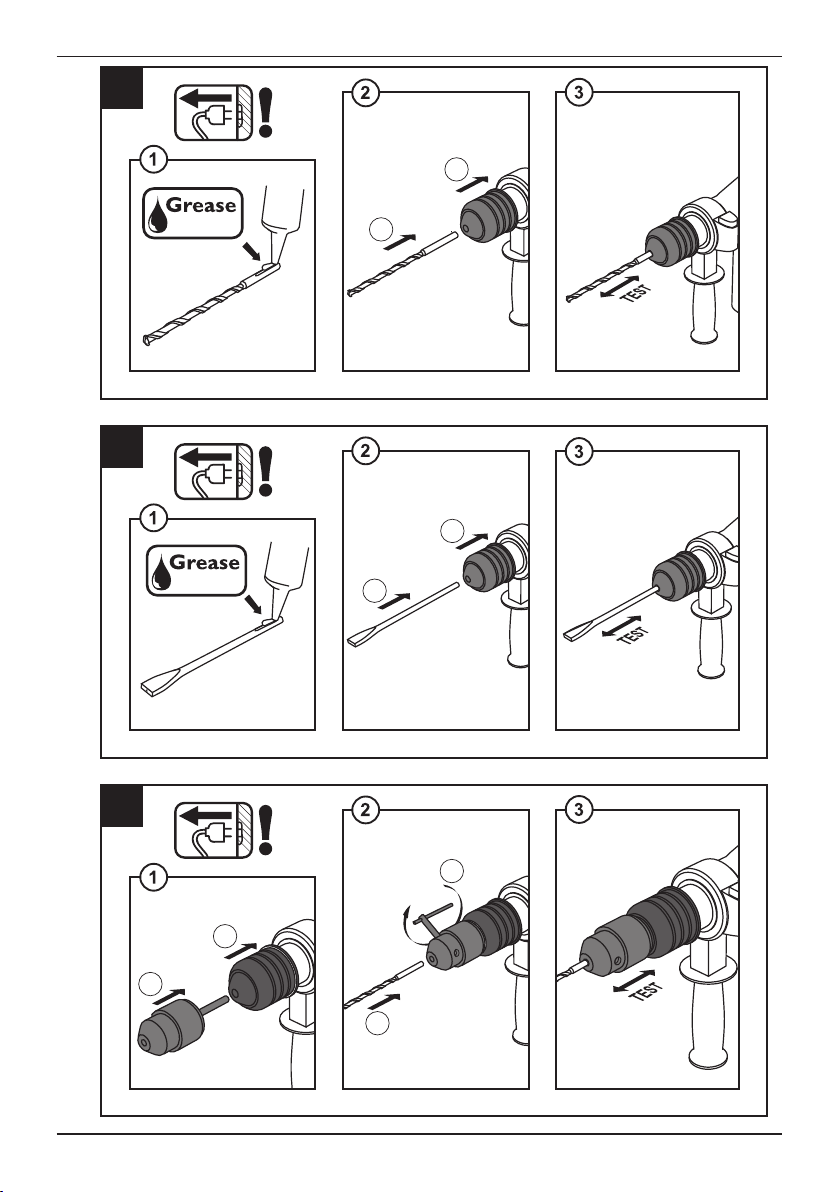 1

Grease

2

3

TEST

1

Grease

2

3

TEST

1

2

3

TEST