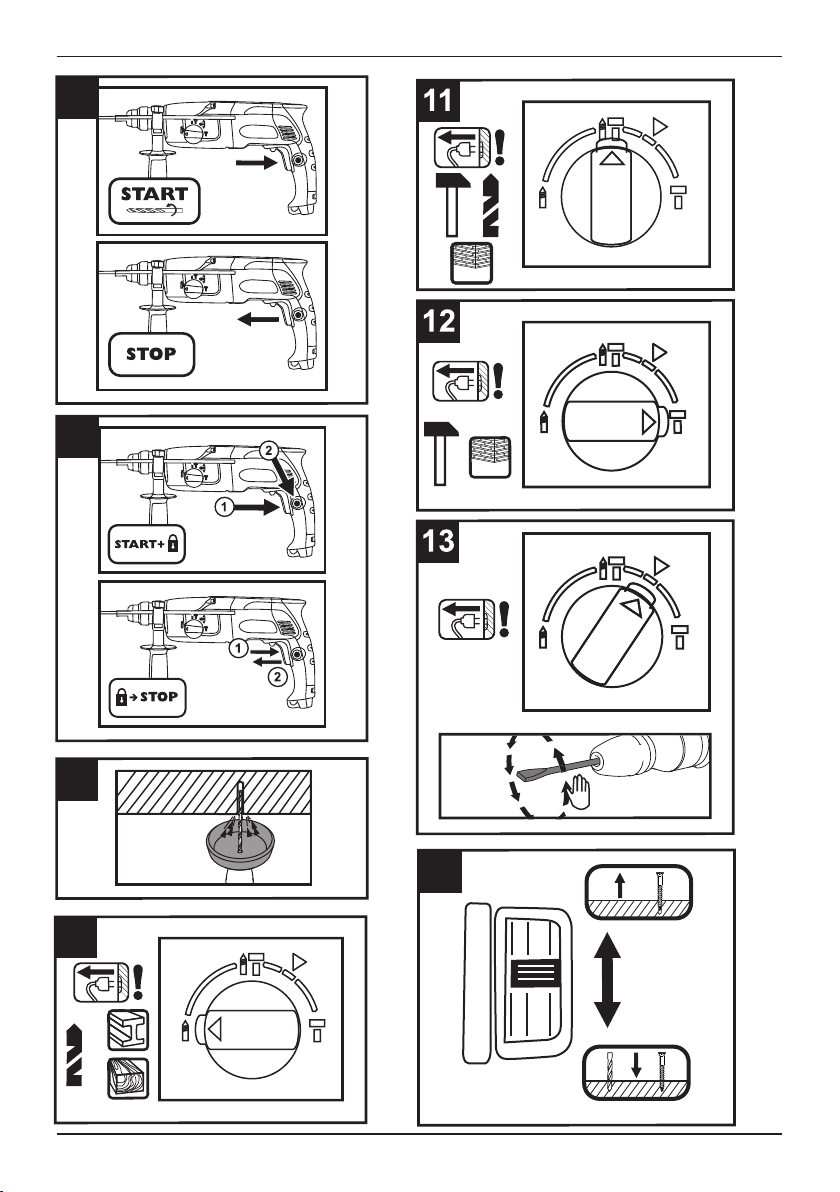 START

STOP

2
1
START+

1
2
STOP

11

12

13