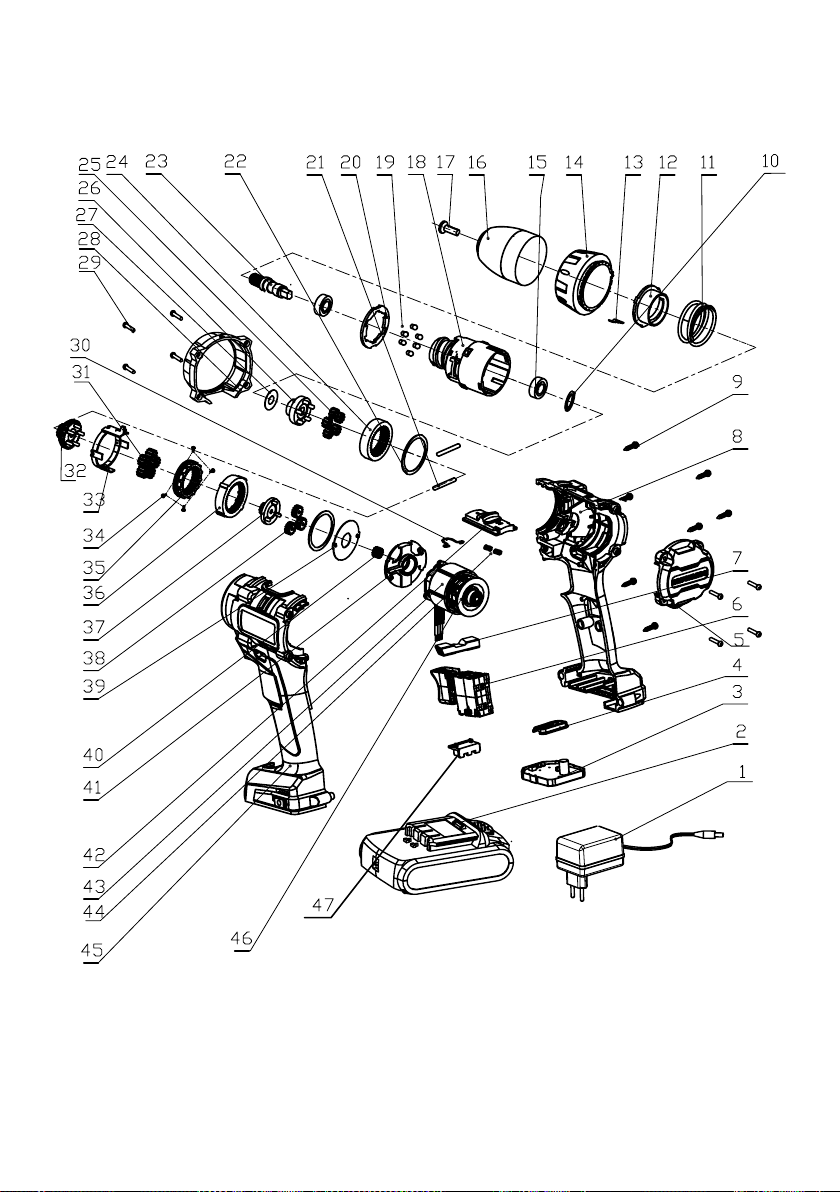 25 24 23 22 21 20 19 18 17 16 15 14 13 12 11 10
26
27
28
29
30
31
32
33
34
35
36
37
38
39
40
41
42
43
44
45
46
47
9
8
7
6
5
4
3
2
1