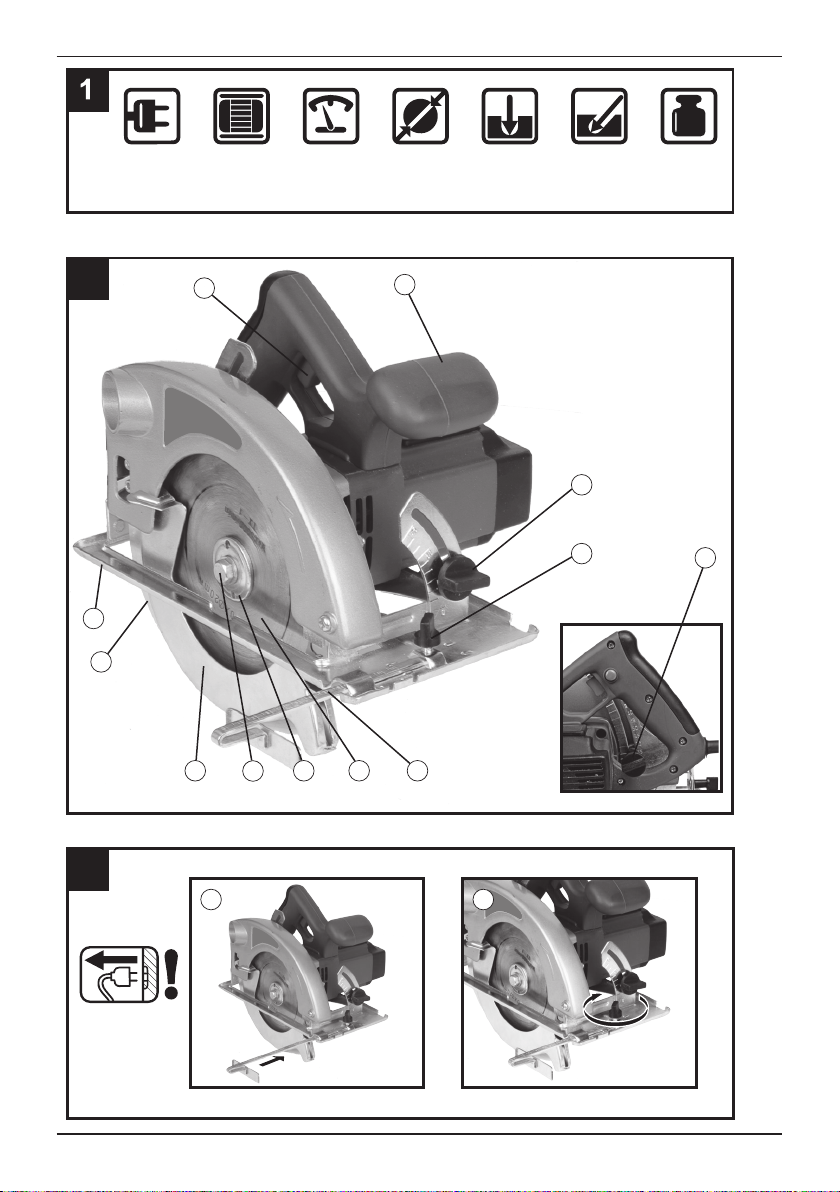 1