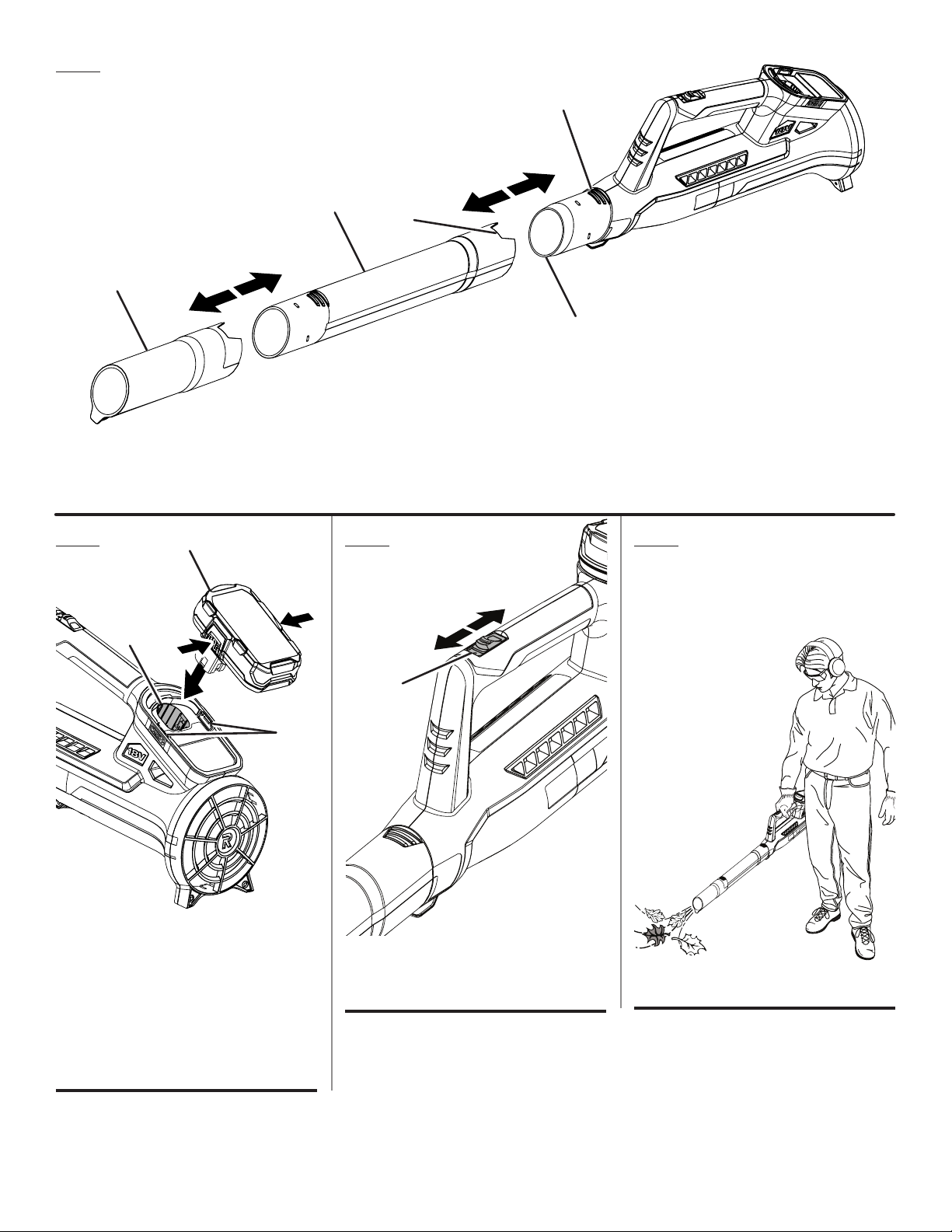 18V

R