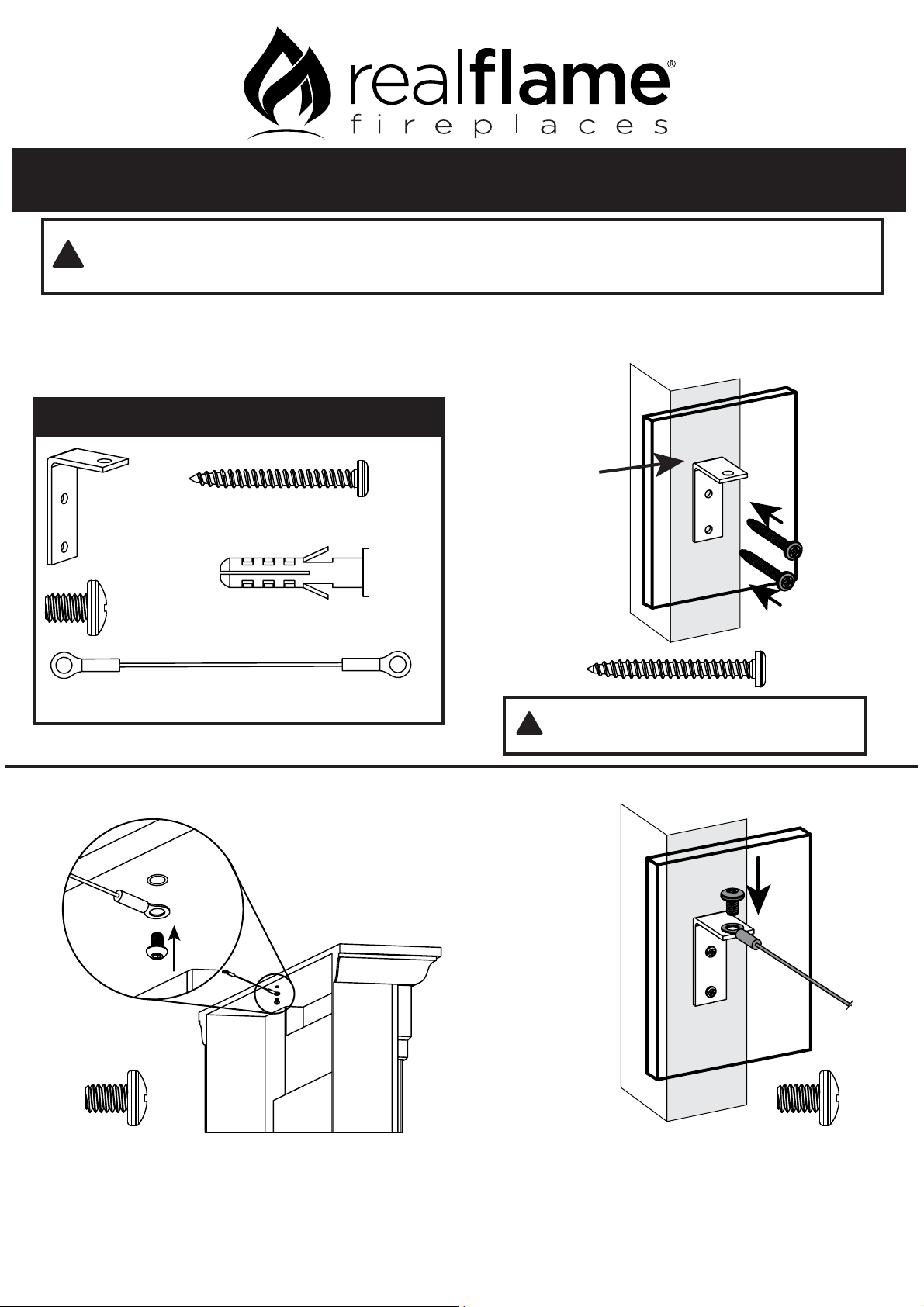 realflame®
fireplaces