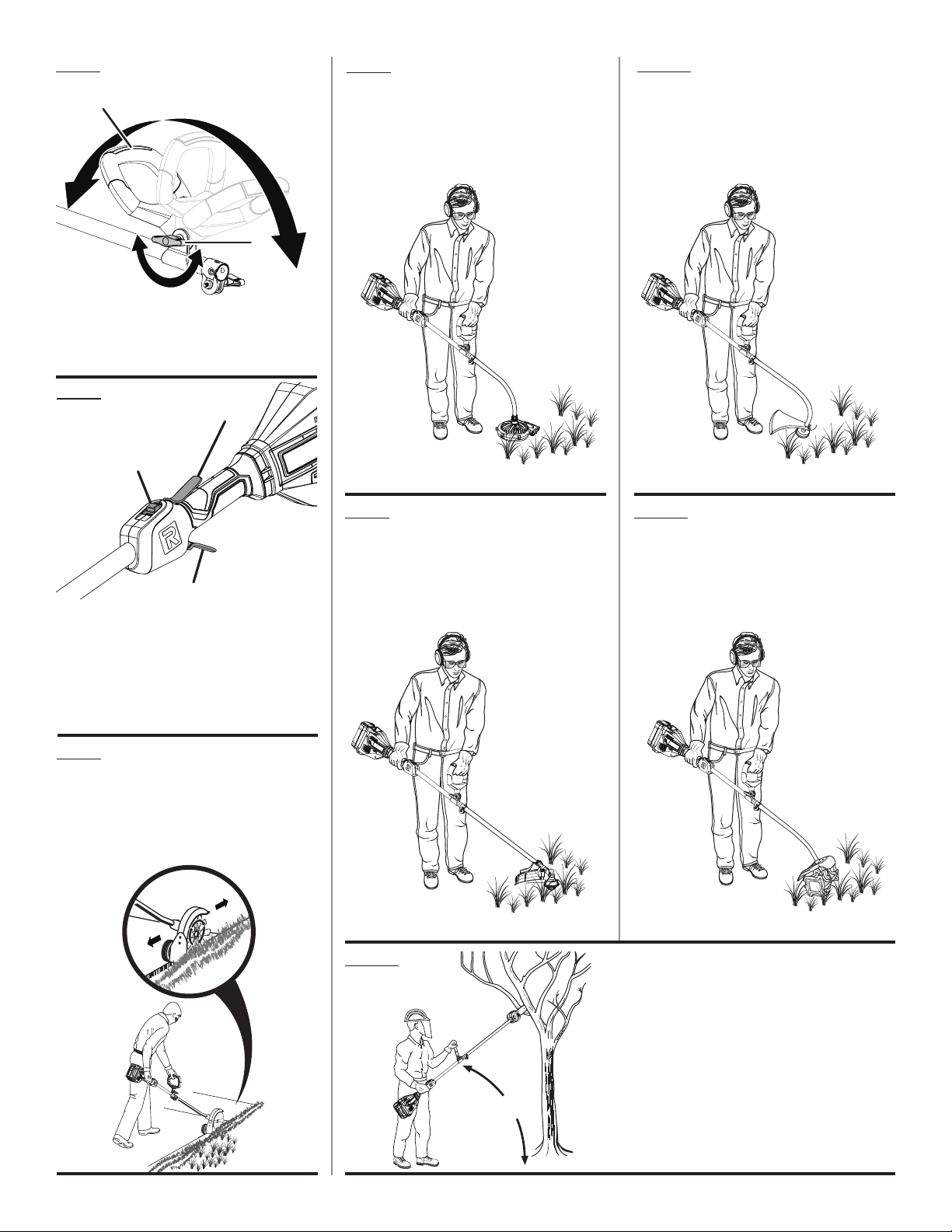 R