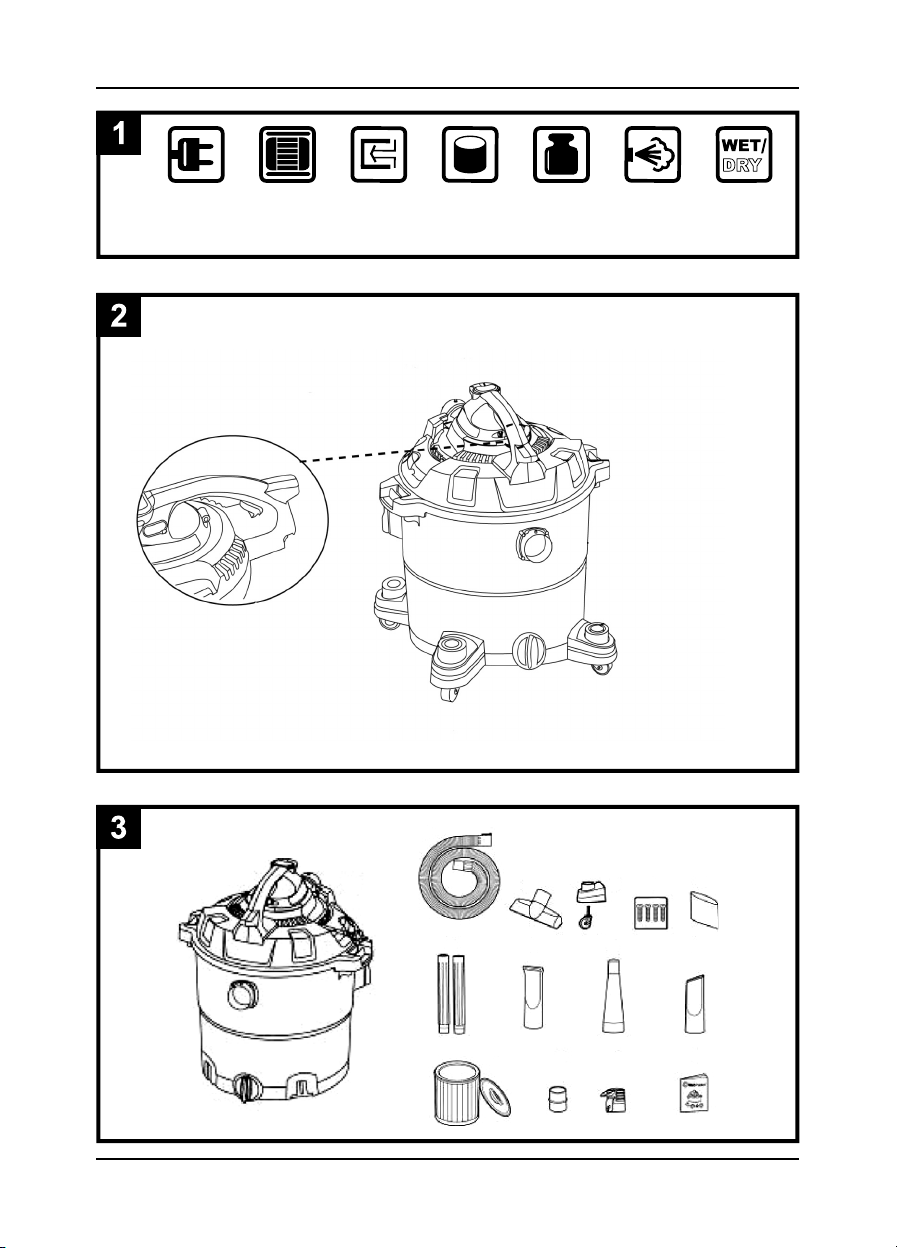 1

WET/
DRY

2

3