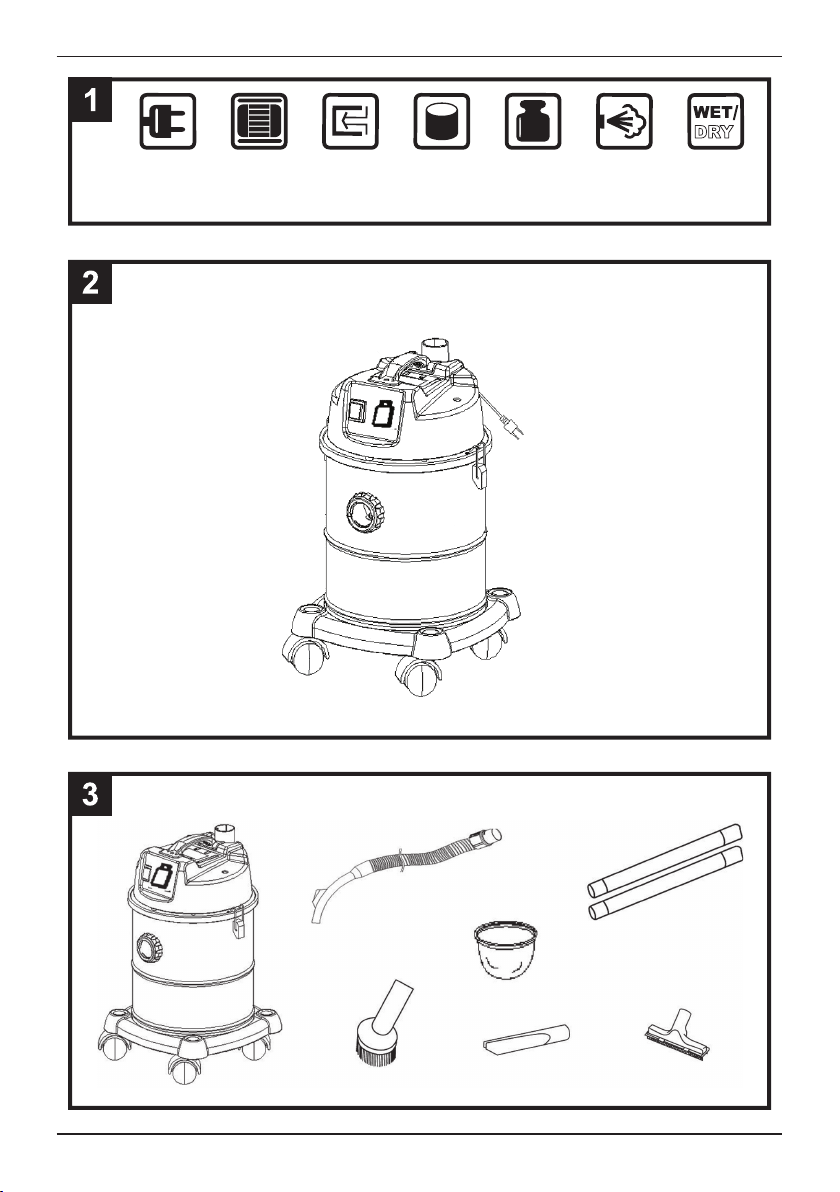 1

WET/
DRY

2

3