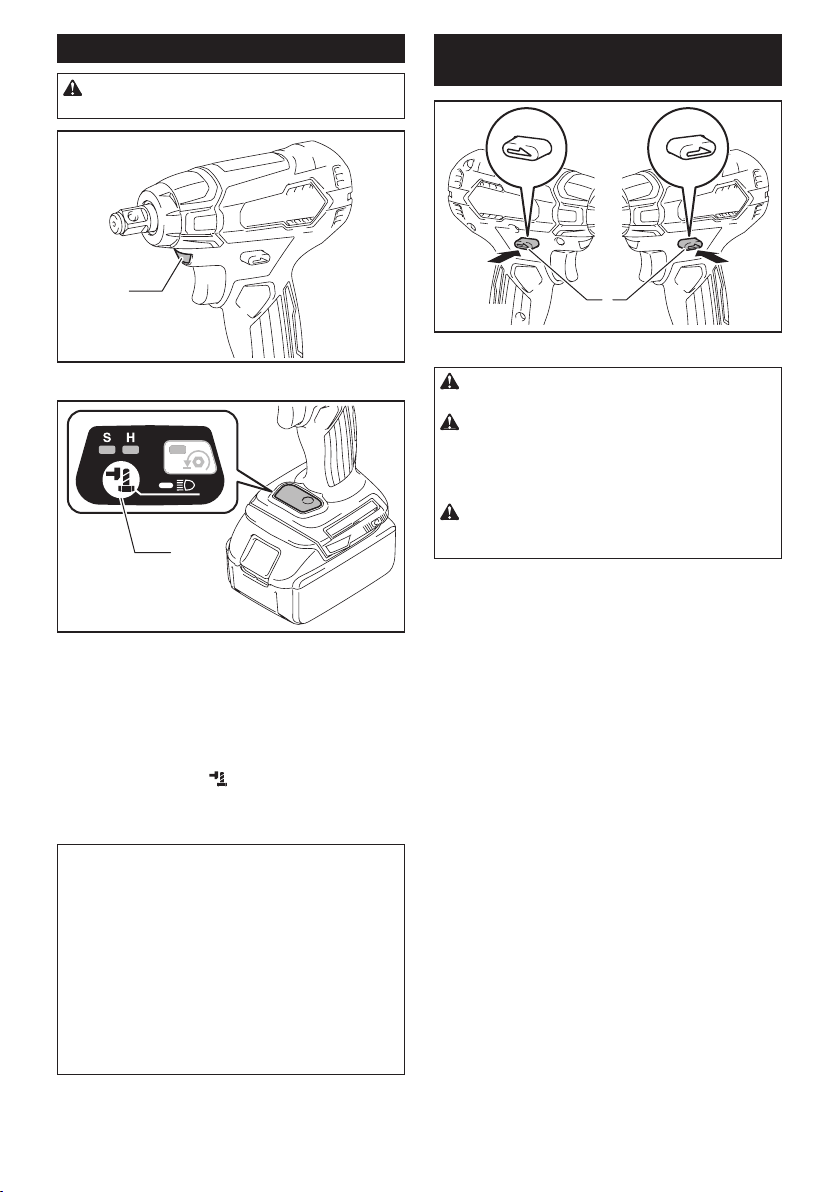 S H