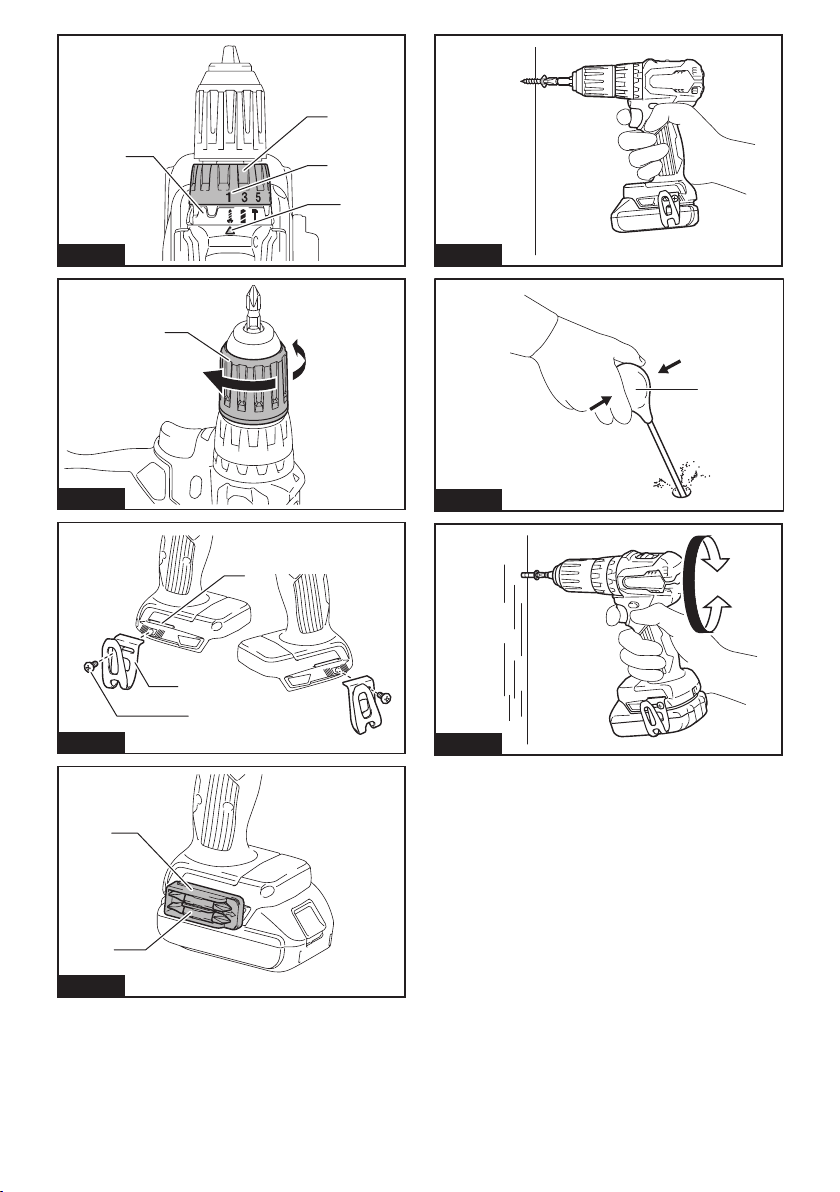 1 3 5